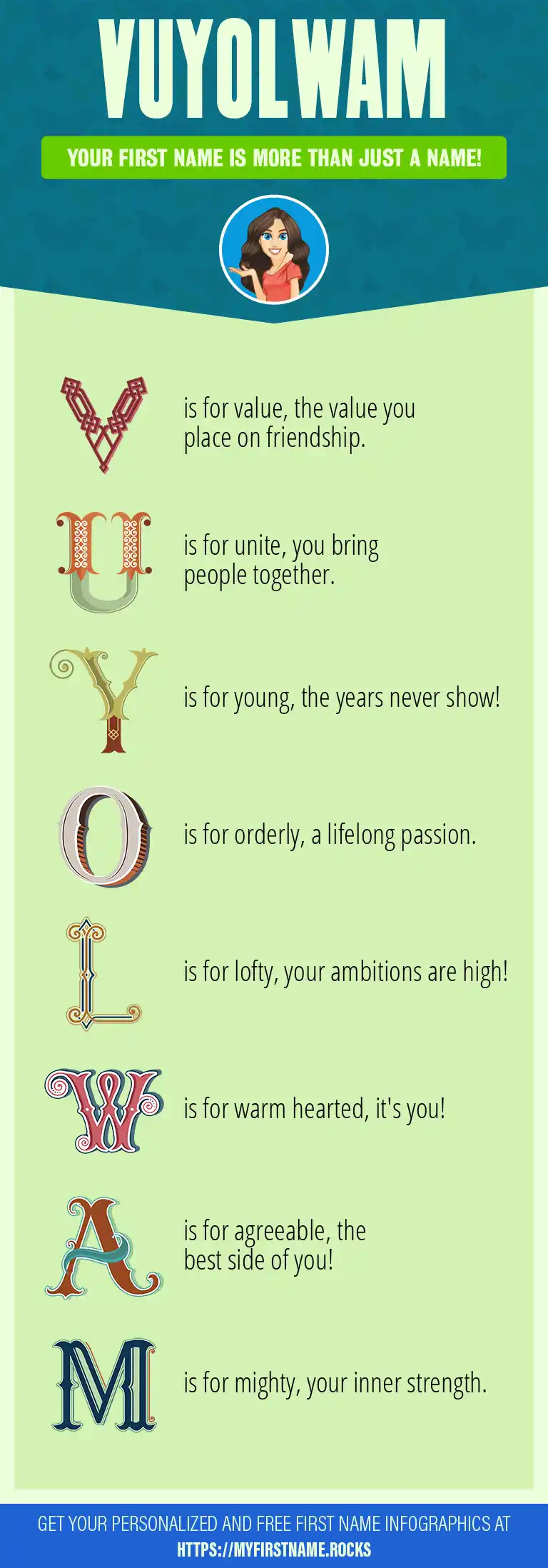 VUYOLWAM

YOUR FIRST NAME IS MORE THAN JUST A NAME!

V is for value, the value you place on friendship.

U is for unite, you bring people together.

Y is for young, the years never show!

O is for orderly, a lifelong passion.

L is for lofty, your ambitions are high!

W is for warm hearted, it's you!

A is for agreeable, the best side of you!

M is for mighty, your inner strength.

GET YOUR PERSONALIZED AND FREE FIRST NAME INFOGRAPHICS AT HTTPS://MYFIRSTNAME.ROCKS