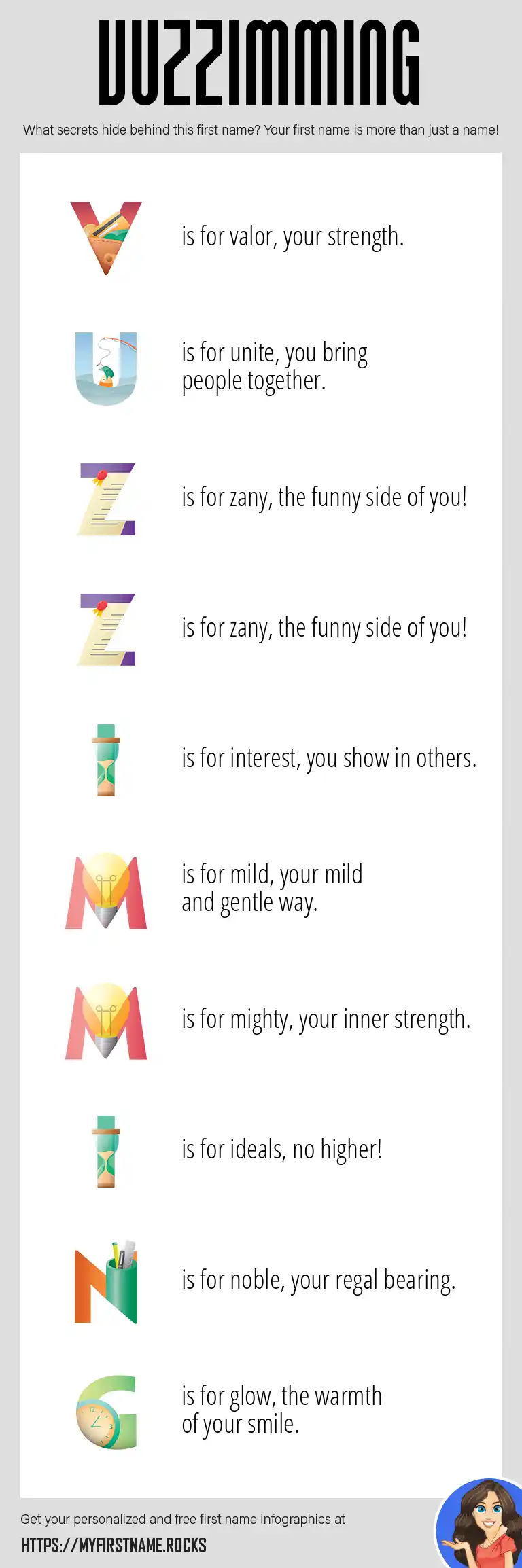 VUZZIMMING

What secrets hide behind this first name? Your first name is more than just a name!

V is for valor, your strength.

U is for unite, you bring people together.

Z is for zany, the funny side of you!

Z is for zany, the funny side of you!

I is for interest, you show in others.

M is for mild, your mild and gentle way.

M is for mighty, your inner strength.

I is for ideals, no higher!

N is for noble, your regal bearing.

G is for glow, the warmth of your smile.

Get your personalized and free first name infographics at

HTTPS://MYFIRSTNAME.ROCKS