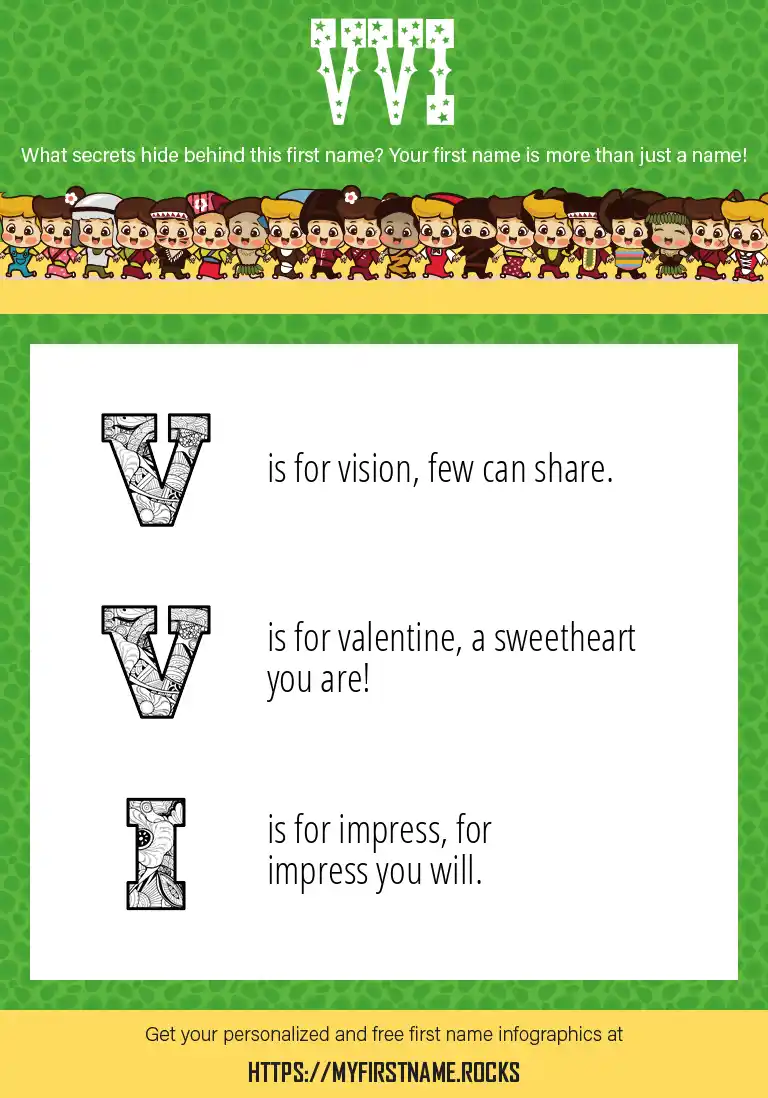 VVI

What secrets hide behind this first name? Your first name is more than just a name!

V is for vision, few can share.

V is for valentine, a sweetheart you are!

I is for impress, for impress you will.

Get your personalized and free first name infographics at

HTTPS://MYFIRSTNAME.ROCKS