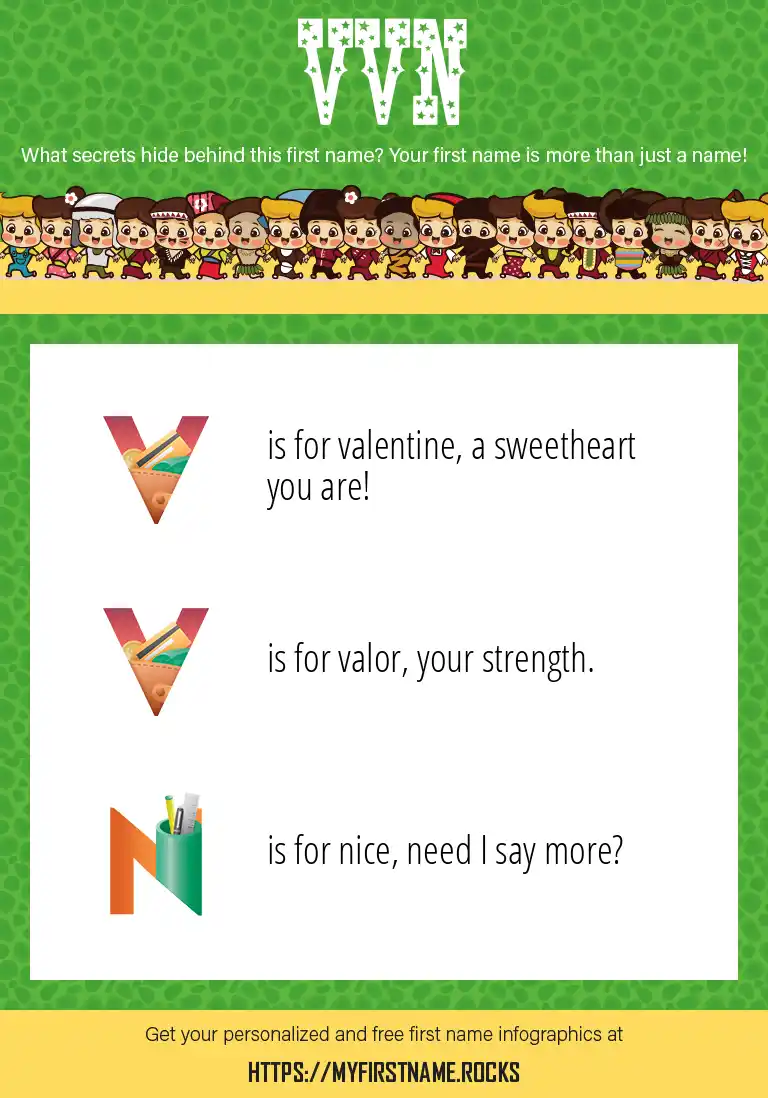 VVN

What secrets hide behind this first name? Your first name is more than just a name!

V is for valentine, a sweetheart you are!

V is for valor, your strength.

N is for nice, need I say more?

Get your personalized and free first name infographics at

HTTPS://MYFIRSTNAME.ROCKS