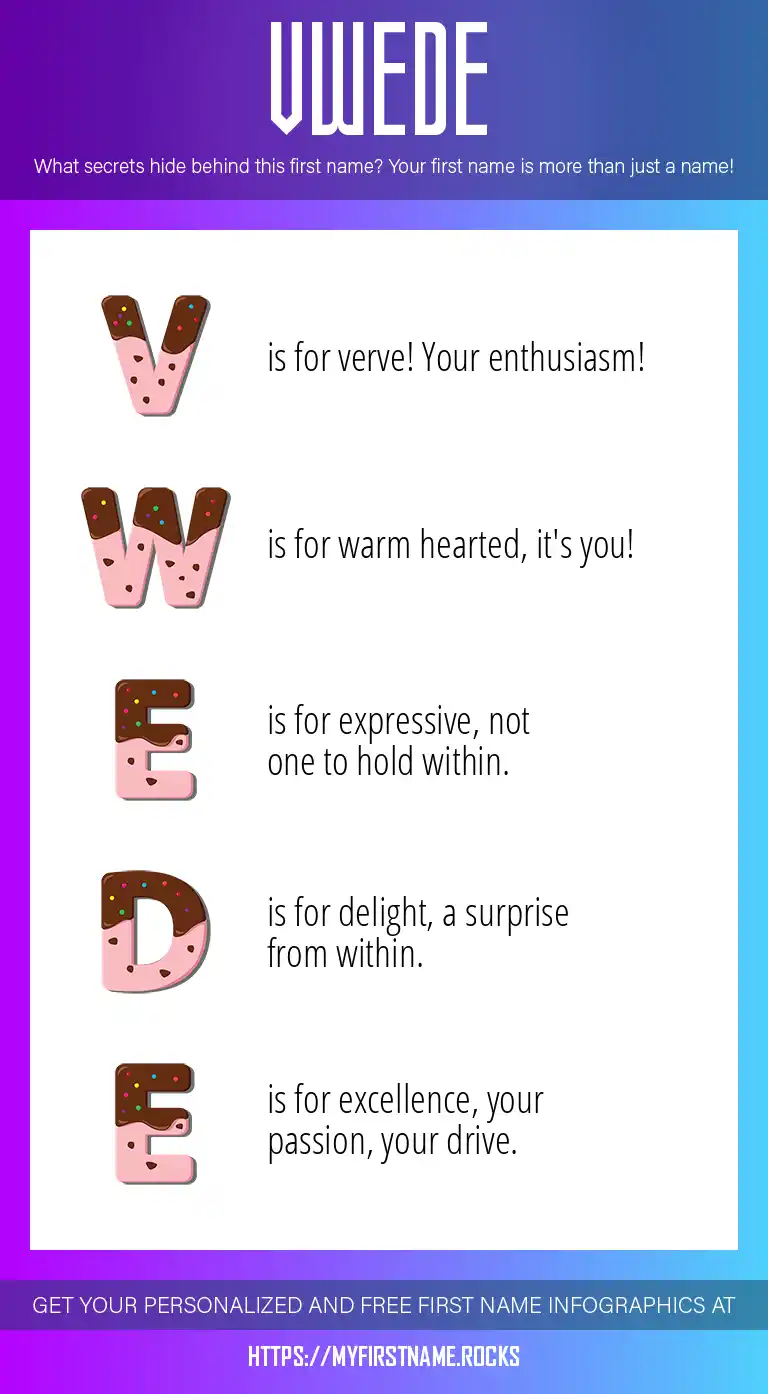 VWEDE

What secrets hide behind this first name? Your first name is more than just a name!

V is for verve! Your enthusiasm!

W is for warm hearted, it's you!

E is for expressive, not one to hold within.

D is for delight, a surprise from within.

E is for excellence, your passion, your drive.

GET YOUR PERSONALIZED AND FREE FIRST NAME INFOGRAPHICS AT

HTTPS://MYFIRSTNAME.ROCKS