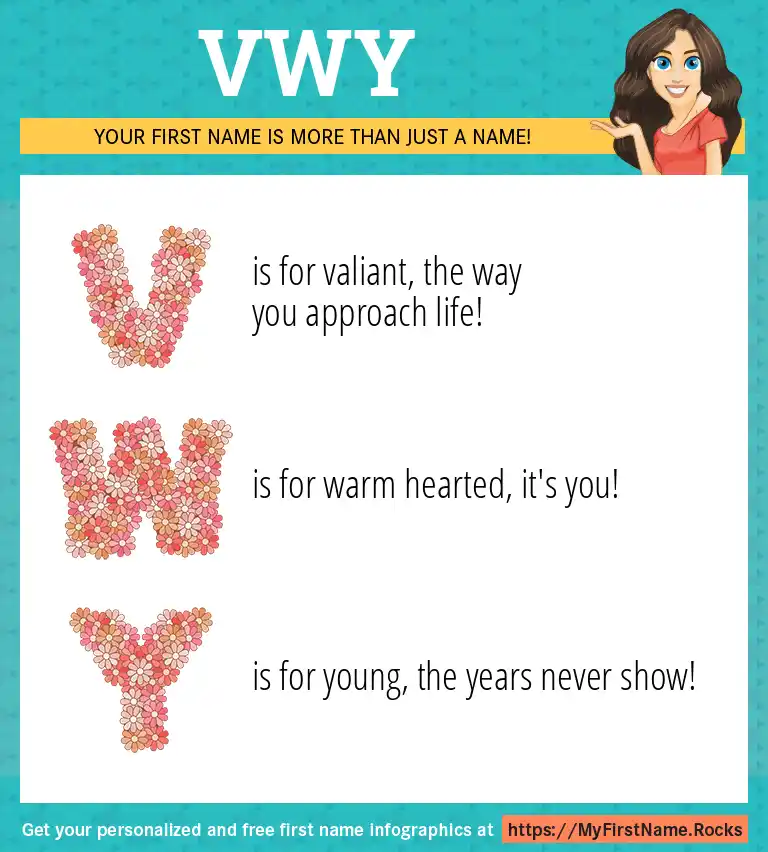 VWY

YOUR FIRST NAME IS MORE THAN JUST A NAME!

V is for valiant, the way you approach life!

W is for warm hearted, it's you!

Y is for young, the years never show!

Get your personalized and free first name infographics at https://MyFirstName.Rocks