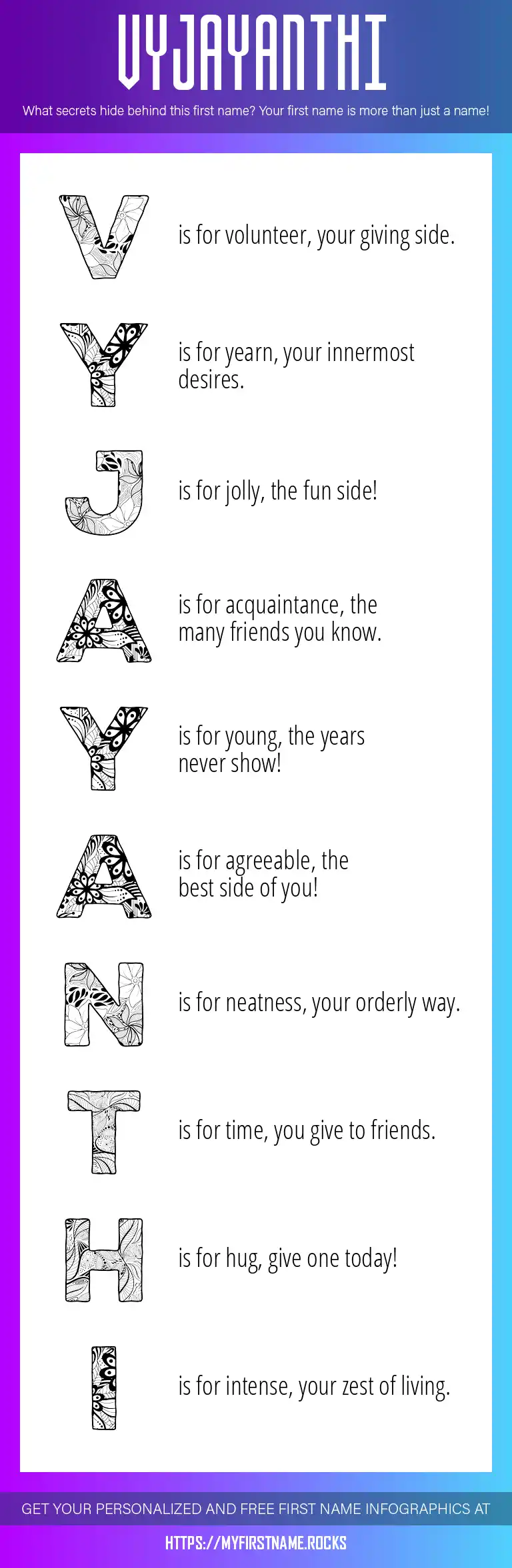 VYJAYANTHI

What secrets hide behind this first name? Your first name is more than just a name!

V is for volunteer, your giving side.

Y is for yearn, your innermost desires.

J is for jolly, the fun side!

A is for acquaintance, the many friends you know.

Y is for young, the years never show!

A is for agreeable, the best side of you!

N is for neatness, your orderly way.

T is for time, you give to friends.

H is for hug, give one today!

I is for intense, your zest of living.

GET YOUR PERSONALIZED AND FREE FIRST NAME INFOGRAPHICS AT

HTTPS://MYFIRSTNAME.ROCKS