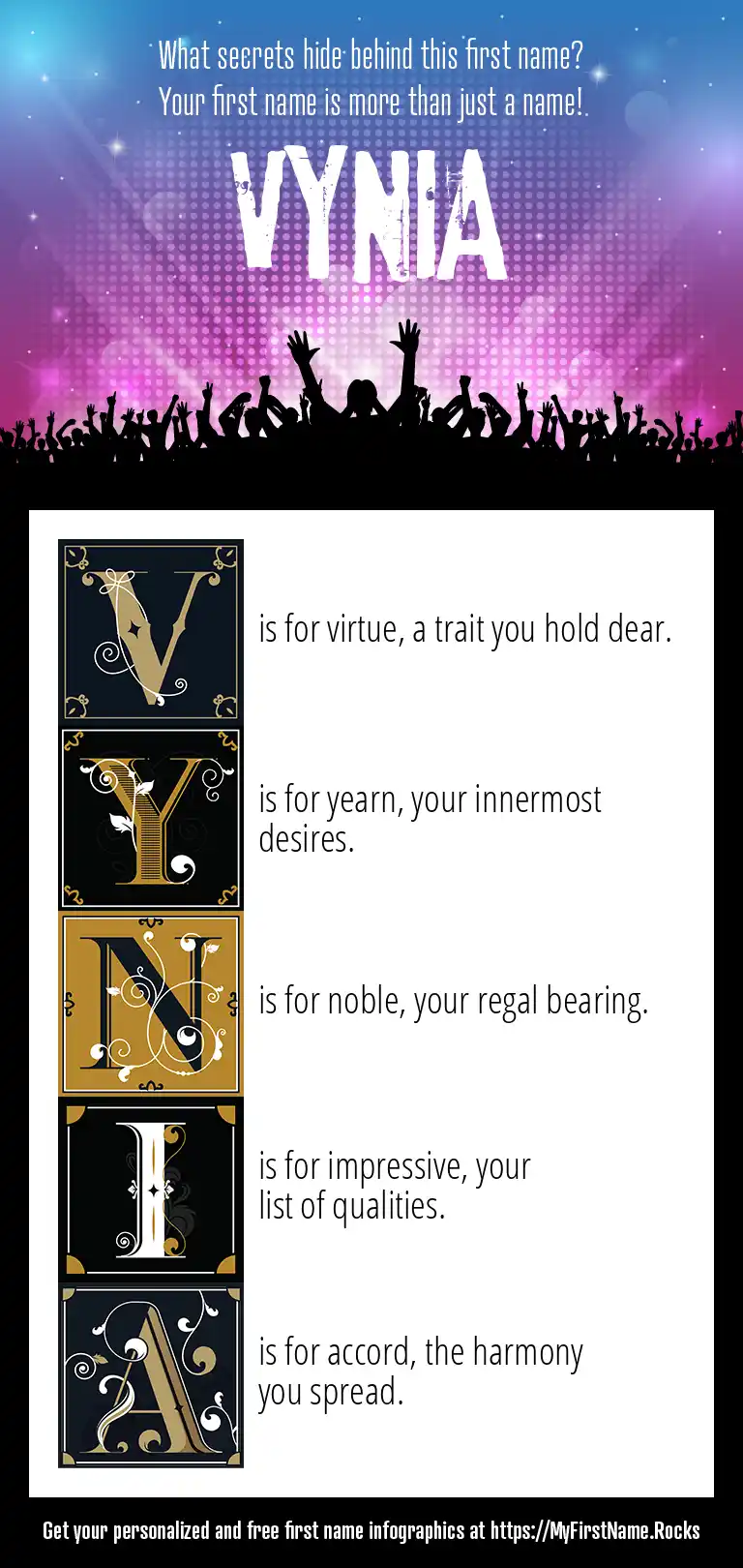 What secrets hide behind this first name?
Your first name is more than just a name!

VYNIA

V

is for virtue, a trait you hold dear.

Y

is for yearn, your innermost desires.

N

is for noble, your regal bearing.

I

is for impressive, your list of qualities.

A

is for accord, the harmony you spread.

Get your personalized and free first name infographics at https://MyFirstName.Rocks