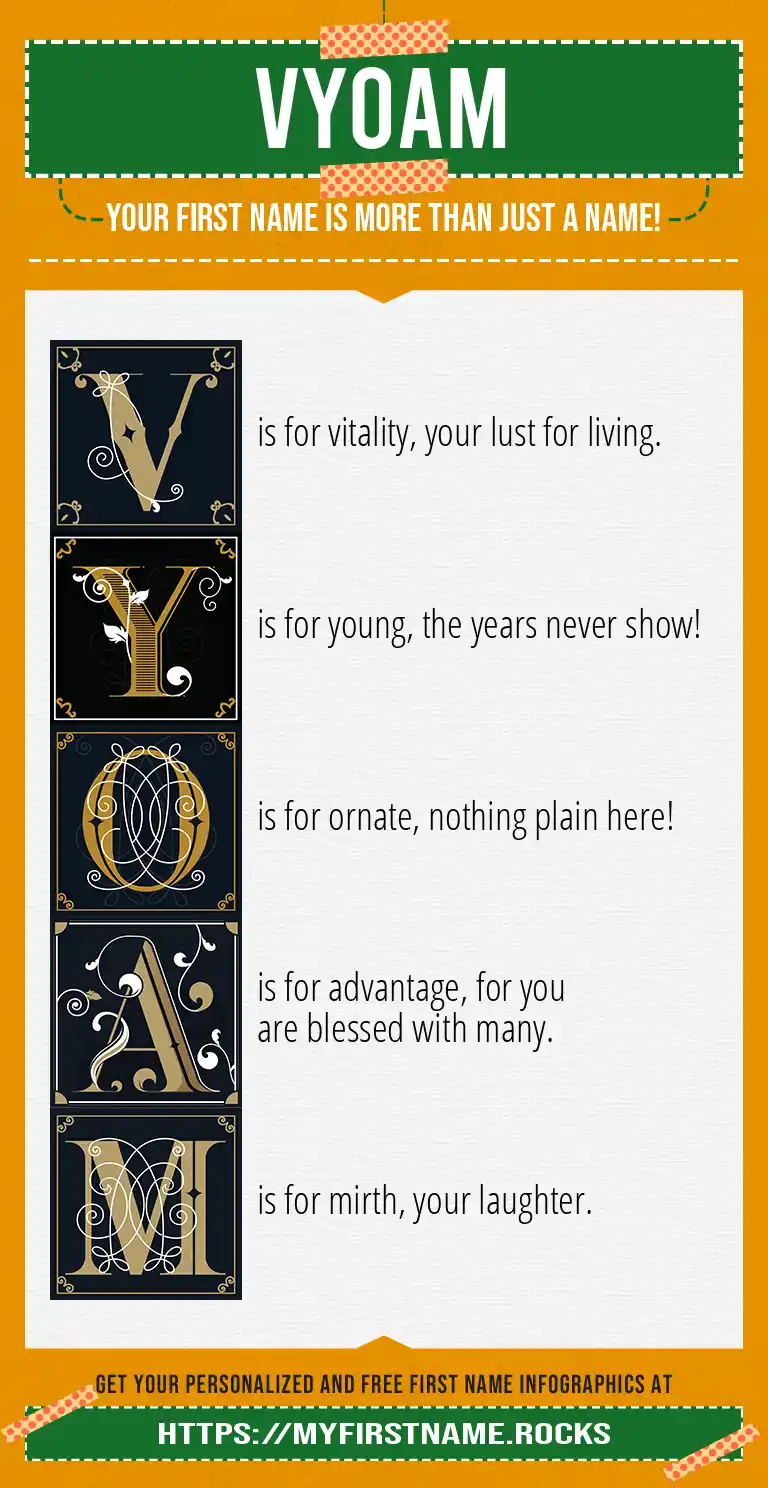 VYOAM

YOUR FIRST NAME IS MORE THAN JUST A NAME!

V is for vitality, your lust for living.

Y is for young, the years never show!

O is for ornate, nothing plain here!

A is for advantage, for you are blessed with many.

M is for mirth, your laughter.

GET YOUR PERSONALIZED AND FREE FIRST NAME INFOGRAPHICS AT

HTTPS://MYFIRSTNAME.ROCKS