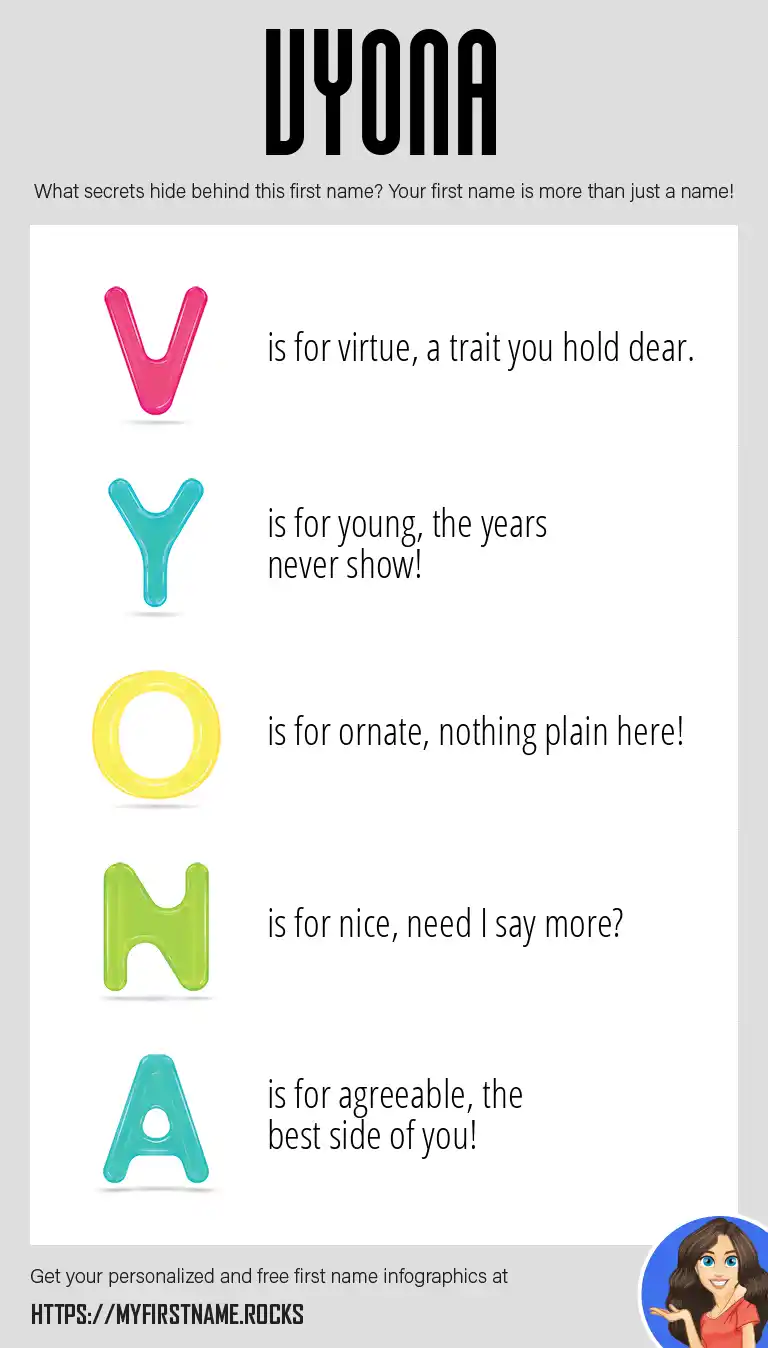 VYONA

What secrets hide behind this first name? Your first name is more than just a name!

V is for virtue, a trait you hold dear.

Y is for young, the years never show!

O is for ornate, nothing plain here!

N is for nice, need I say more?

A is for agreeable, the best side of you!

Get your personalized and free first name infographics at

HTTPS://MYFIRSTNAME.ROCKS