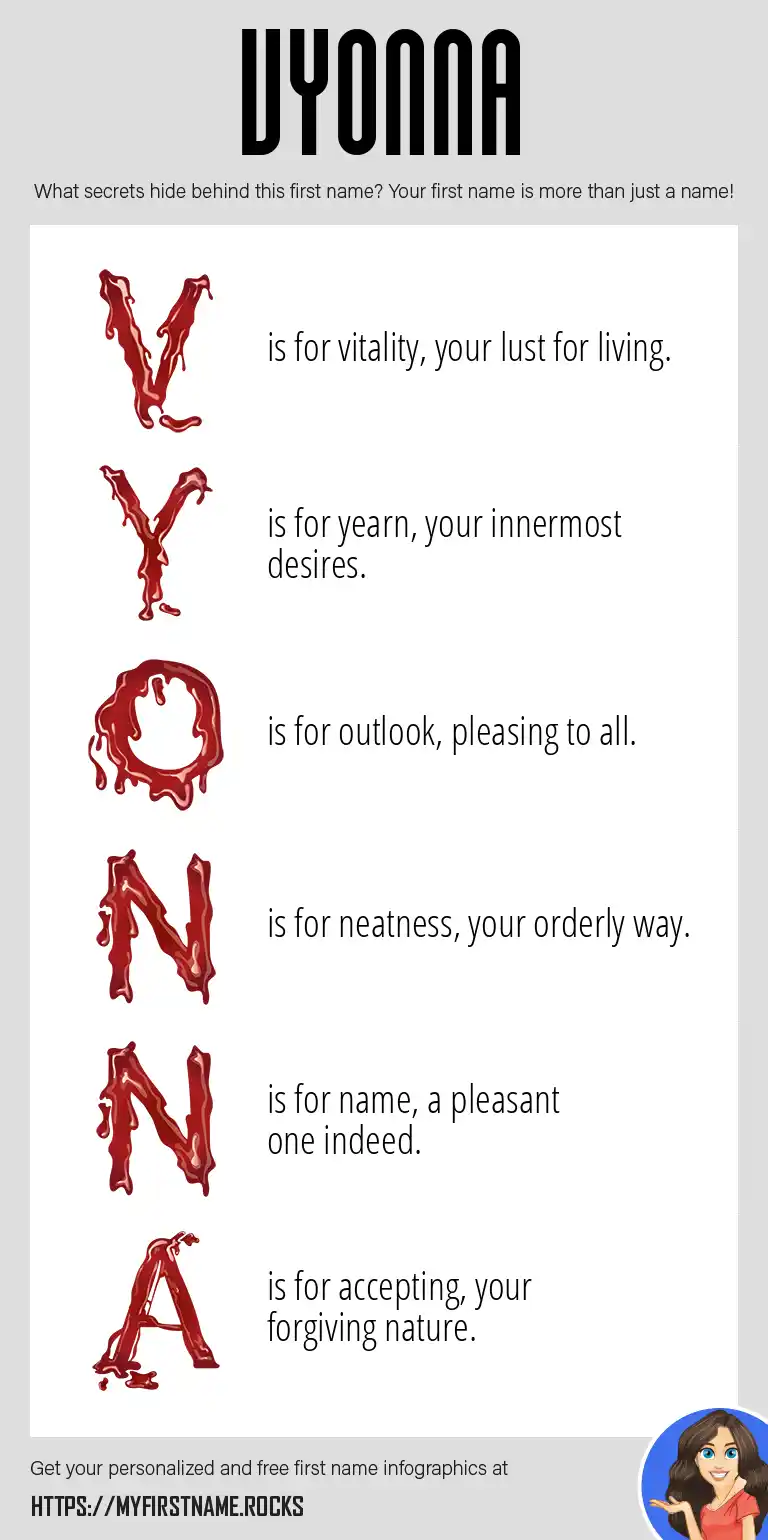 VYONNA

What secrets hide behind this first name? Your first name is more than just a name!

V is for vitality, your lust for living.

Y is for yearn, your innermost desires.

O is for outlook, pleasing to all.

N is for neatness, your orderly way.

N is for name, a pleasant one indeed.

A is for accepting, your forgiving nature.

Get your personalized and free first name infographics at

HTTPS://MYFIRSTNAME.ROCKS