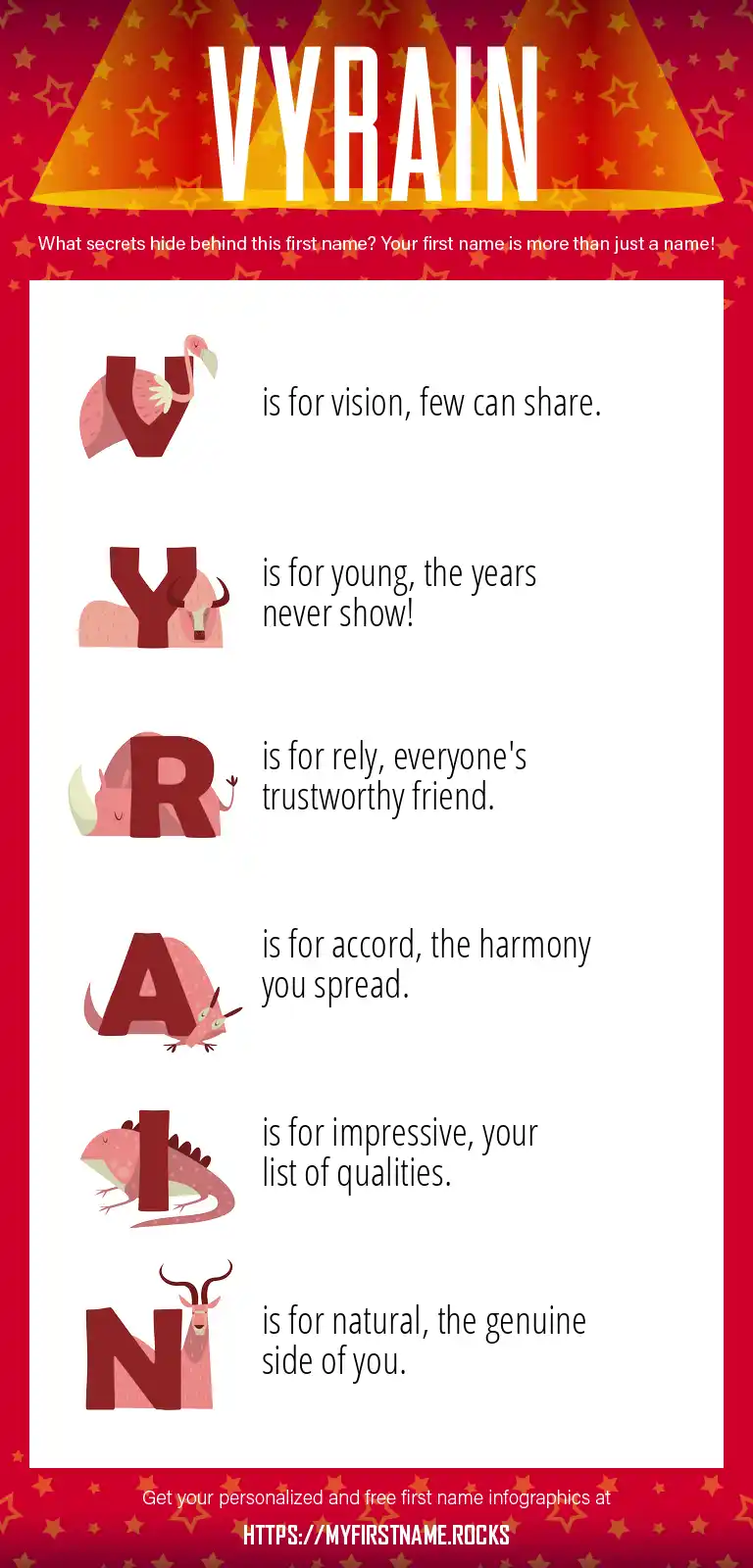 VYRAIN

What secrets hide behind this first name? Your first name is more than just a name!

V is for vision, few can share.

Y is for young, the years never show!

R is for rely, everyone's trustworthy friend.

A is for accord, the harmony you spread.

I is for impressive, your list of qualities.

N is for natural, the genuine side of you.

Get your personalized and free first name infographics at

HTTPS://MYFIRSTNAME.ROCKS