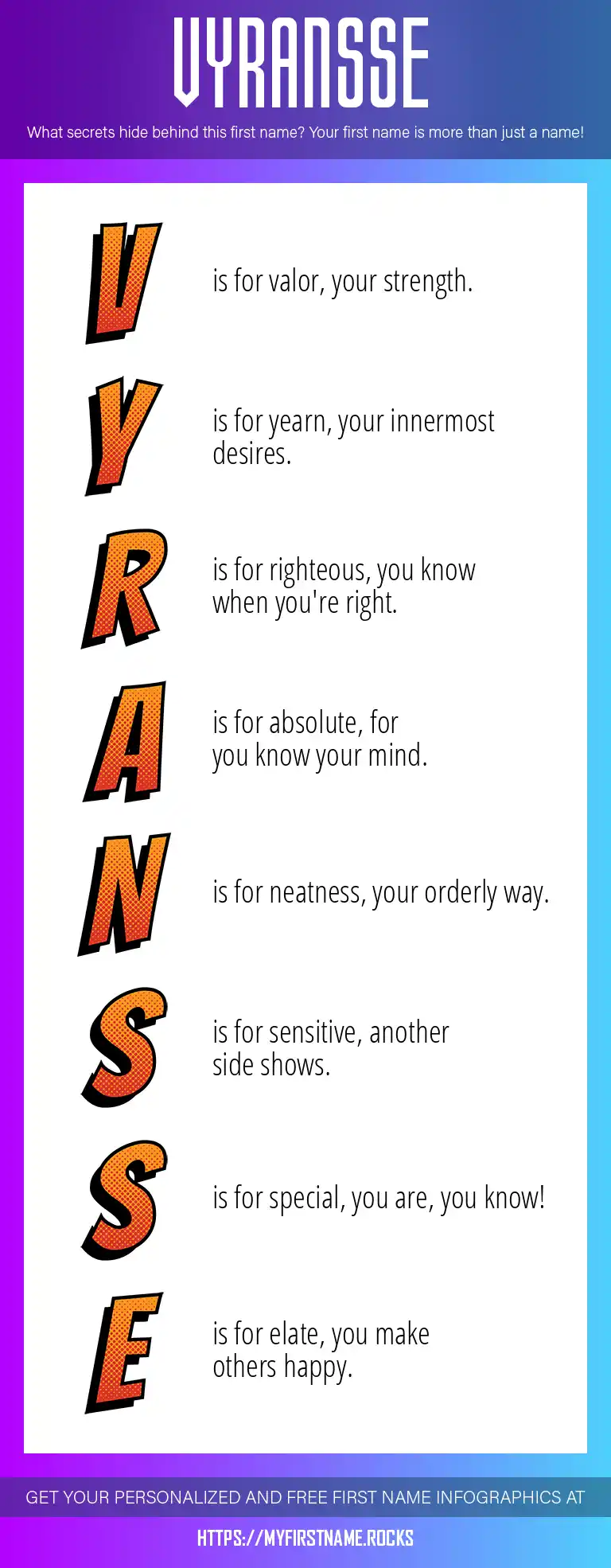 VYRANSSE

What secrets hide behind this first name? Your first name is more than just a name!

V is for valor, your strength.

Y is for yearn, your innermost desires.

R is for righteous, you know when you're right.

A is for absolute, for you know your mind.

N is for neatness, your orderly way.

S is for sensitive, another side shows.

S is for special, you are, you know!

E is for elate, you make others happy.

GET YOUR PERSONALIZED AND FREE FIRST NAME INFOGRAPHICS AT

HTTPS://MYFIRSTNAME.ROCKS