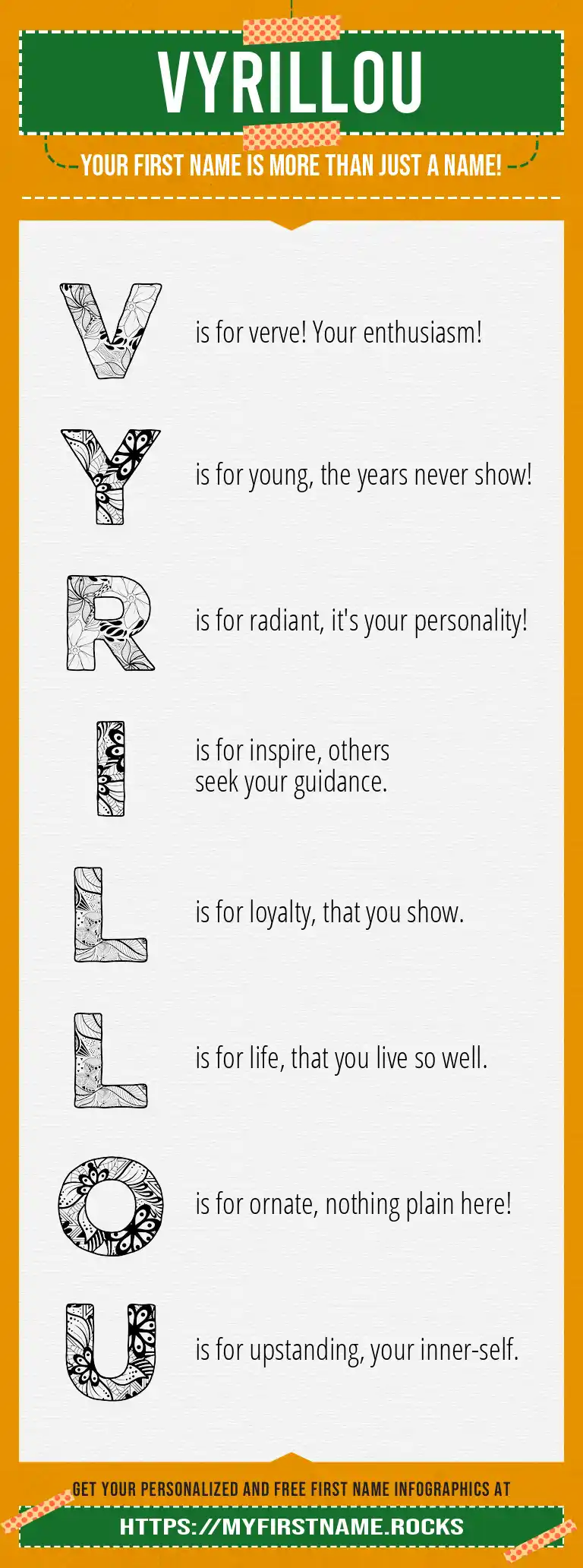 VYRILLOU

YOUR FIRST NAME IS MORE THAN JUST A NAME!

V is for verve! Your enthusiasm!

Y is for young, the years never show!

R is for radiant, it's your personality!

I is for inspire, others seek your guidance.

L is for loyalty, that you show.

L is for life, that you live so well.

O is for ornate, nothing plain here!

U is for upstanding, your inner-self.

GET YOUR PERSONALIZED AND FREE FIRST NAME INFOGRAPHICS AT

HTTPS://MYFIRSTNAME.ROCKS