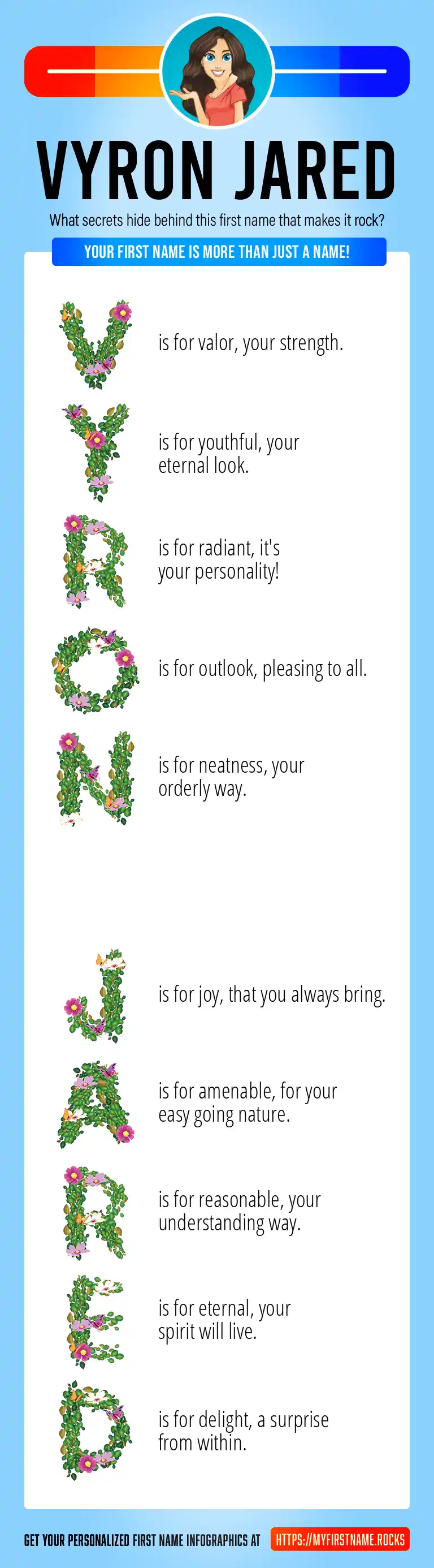 VYRON JARED

What secrets hide behind this first name that makes it rock?

YOUR FIRST NAME IS MORE THAN JUST A NAME!

V is for valor, your strength.

Y is for youthful, your eternal look.

R is for radiant, it's your personality!

O is for outlook, pleasing to all.

N is for neatness, your orderly way.

J is for joy, that you always bring.

A is for amenable, for your easy going nature.

R is for reasonable, your understanding way.

E is for eternal, your spirit will live.

D is for delight, a surprise from within.

GET YOUR PERSONALIZED FIRST NAME INFOGRAPHICS AT HTTPS://MYFIRSTNAME.ROCKS