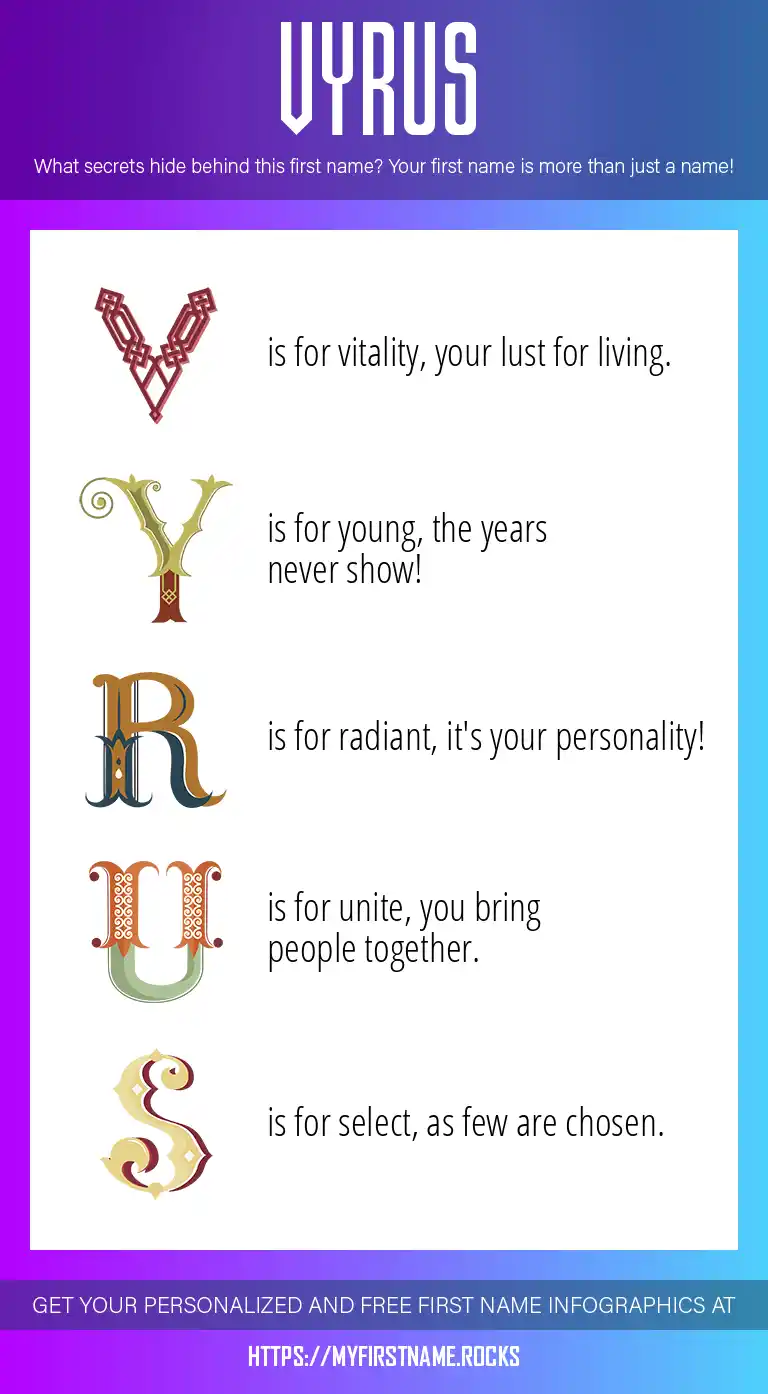 VYRUS

What secrets hide behind this first name? Your first name is more than just a name!

V is for vitality, your lust for living.

Y is for young, the years never show!

R is for radiant, it's your personality!

U is for unite, you bring people together.

S is for select, as few are chosen.

GET YOUR PERSONALIZED AND FREE FIRST NAME INFOGRAPHICS AT

HTTPS://MYFIRSTNAME.ROCKS