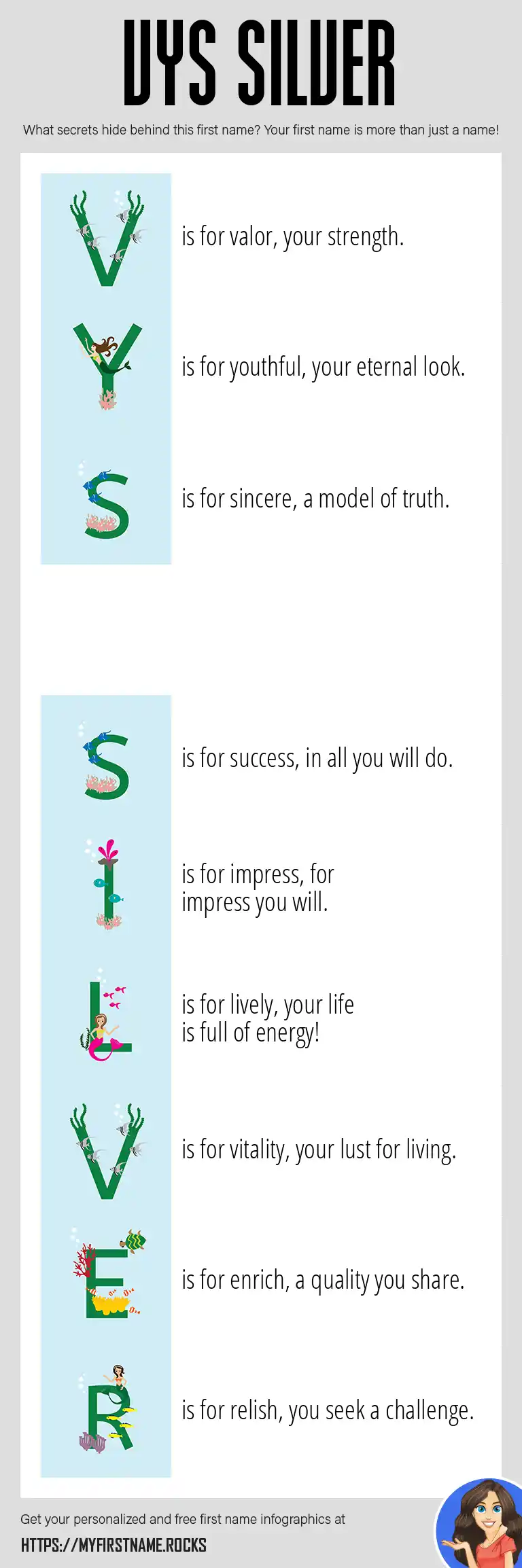 VYS SILVER

What secrets hide behind this first name? Your first name is more than just a name!

V is for valor, your strength.

Y is for youthful, your eternal look.

S is for sincere, a model of truth.

S is for success, in all you will do.

I is for impress, for impress you will.

L is for lively, your life is full of energy!

V is for vitality, your lust for living.

E is for enrich, a quality you share.

R is for relish, you seek a challenge.

Get your personalized and free first name infographics at

HTTPS://MYFIRSTNAME.ROCKS