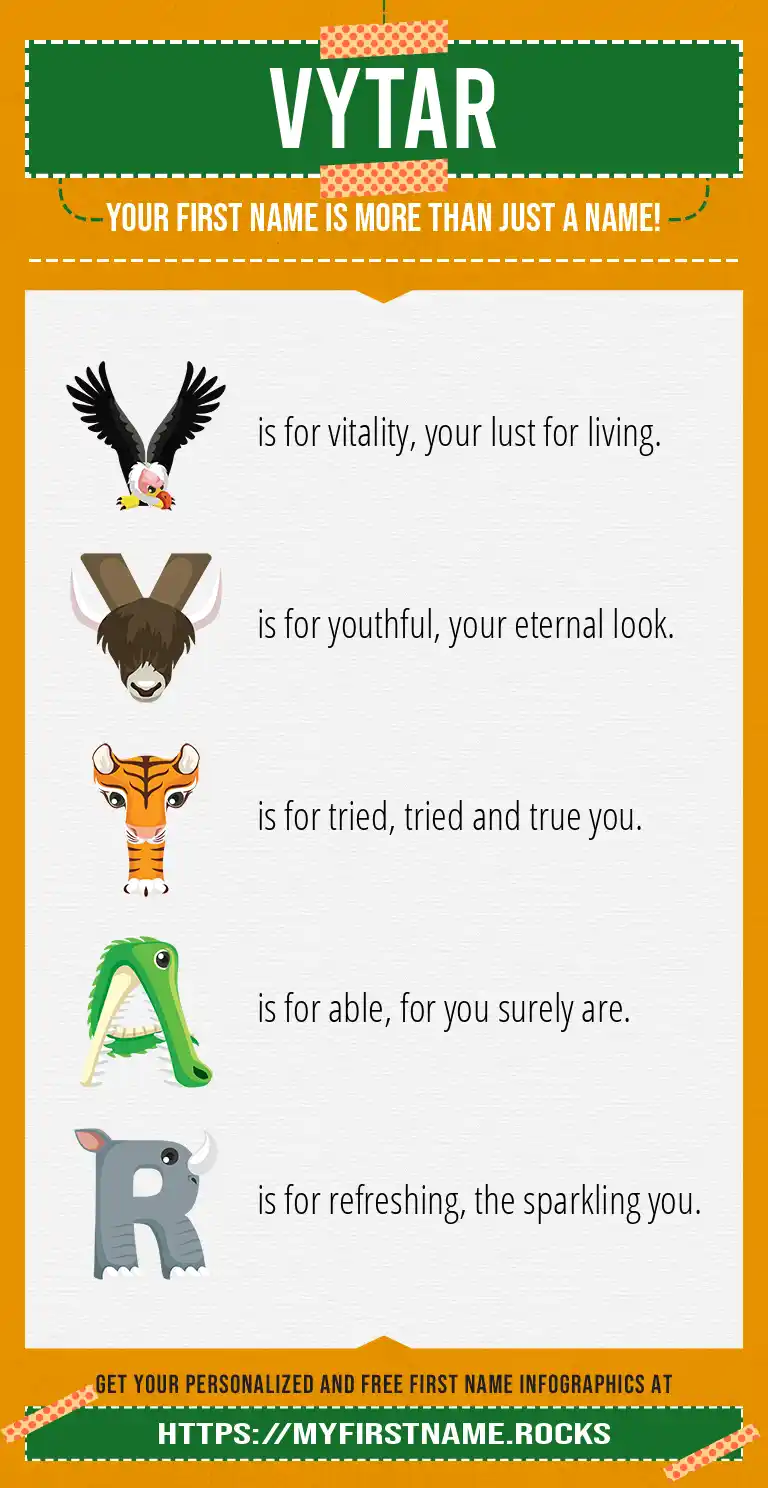 VYTAR

YOUR FIRST NAME IS MORE THAN JUST A NAME!

V is for vitality, your lust for living.

Y is for youthful, your eternal look.

T is for tried, tried and true you.

A is for able, for you surely are.

R is for refreshing, the sparkling you.

GET YOUR PERSONALIZED AND FREE FIRST NAME INFOGRAPHICS AT

HTTPS://MYFIRSTNAME.ROCKS