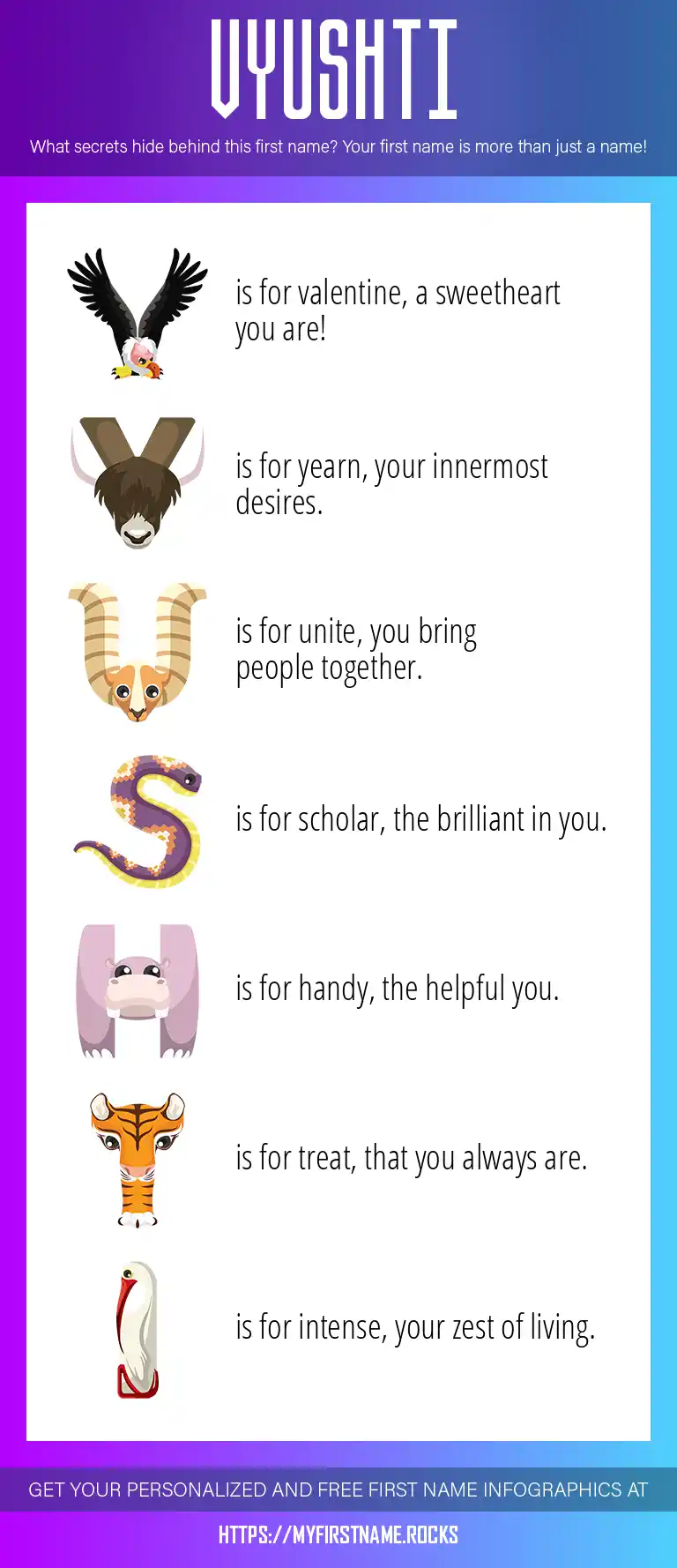 VYUSHTI

What secrets hide behind this first name? Your first name is more than just a name!

is for valentine, a sweetheart you are!

is for yearn, your innermost desires.

is for unite, you bring people together.

is for scholar, the brilliant in you.

is for handy, the helpful you.

is for treat, that you always are.

is for intense, your zest of living.

GET YOUR PERSONALIZED AND FREE FIRST NAME INFOGRAPHICS AT

HTTPS://MYFIRSTNAME.ROCKS