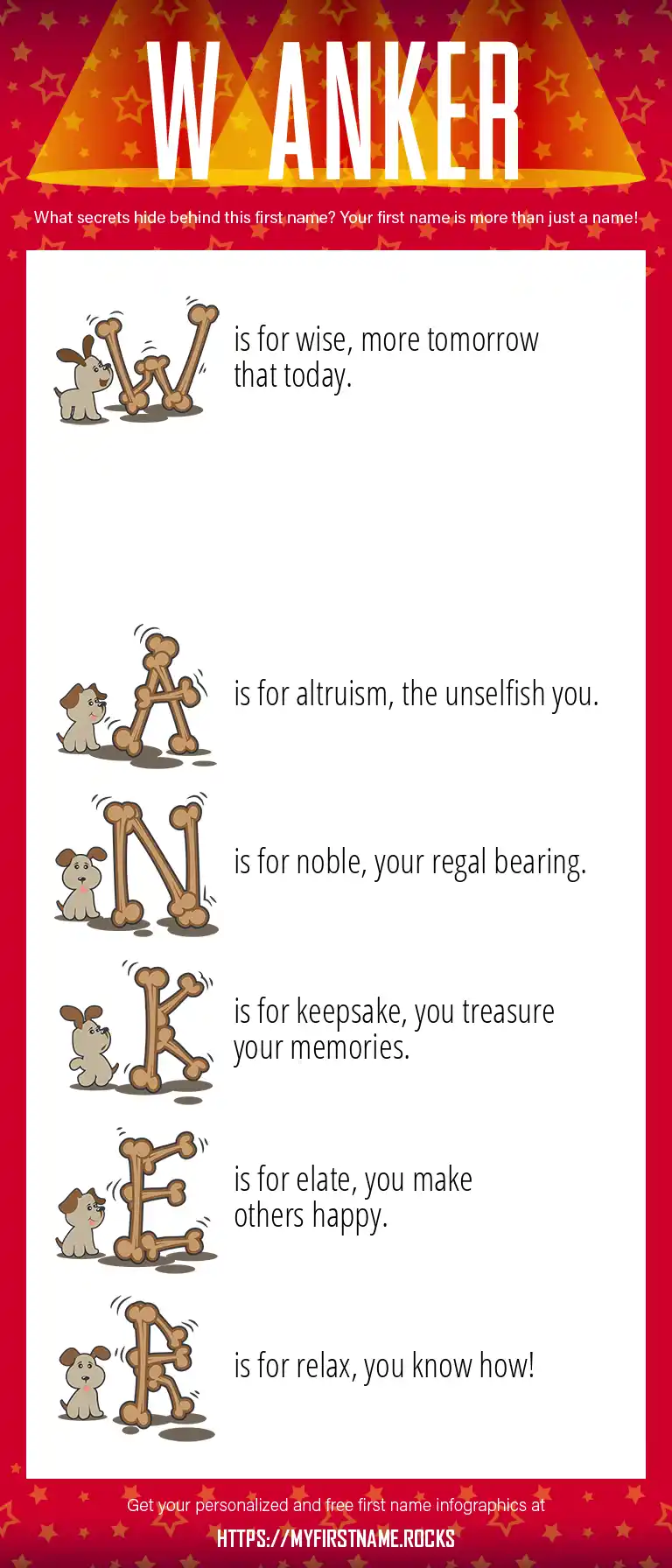 W ANKER

What secrets hide behind this first name? Your first name is more than just a name!

W is for wise, more tomorrow that today.

A is for altruism, the unselfish you.

N is for noble, your regal bearing.

K is for keepsake, you treasure your memories.

E is for elate, you make others happy.

R is for relax, you know how!

Get your personalized and free first name infographics at

HTTPS://MYFIRSTNAME.ROCKS