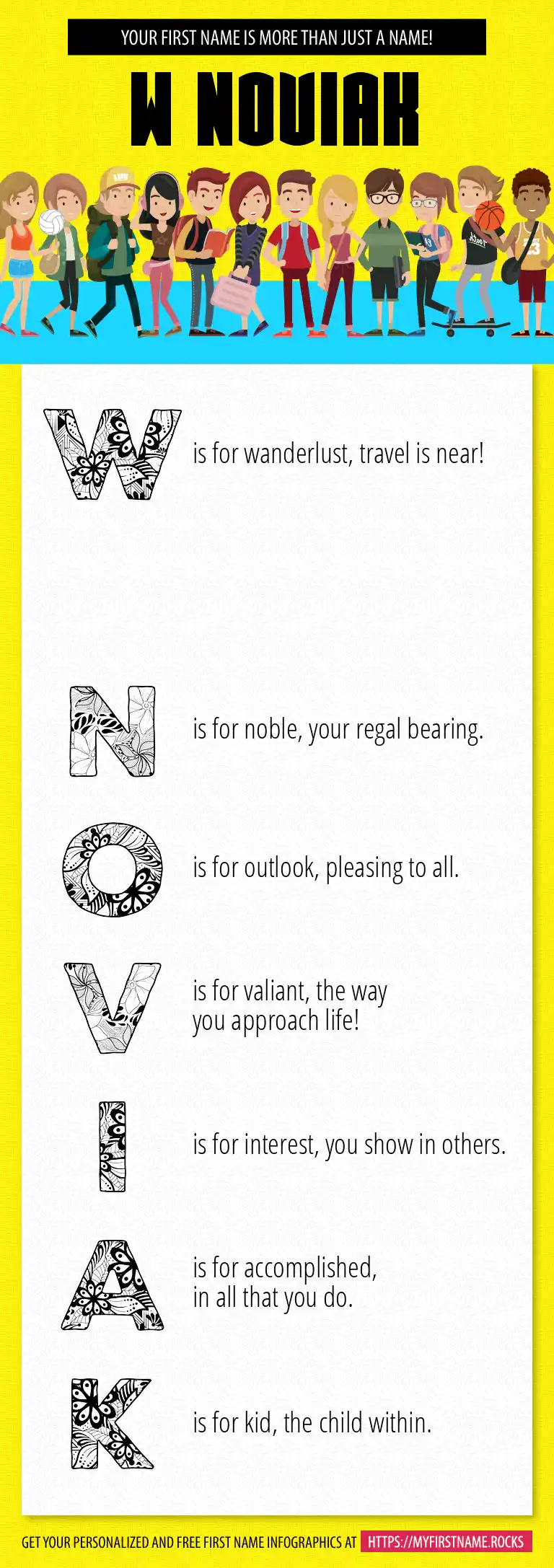 YOUR FIRST NAME IS MORE THAN JUST A NAME!

W NOVIAK

W is for wanderlust, travel is near!

N is for noble, your regal bearing.

O is for outlook, pleasing to all.

V is for valiant, the way you approach life!

I is for interest, you show in others.

A is for accomplished, in all that you do.

K is for kid, the child within.

GET YOUR PERSONALIZED AND FREE FIRST NAME INFOGRAPHICS AT HTTPS://MYFIRSTNAME.ROCKS