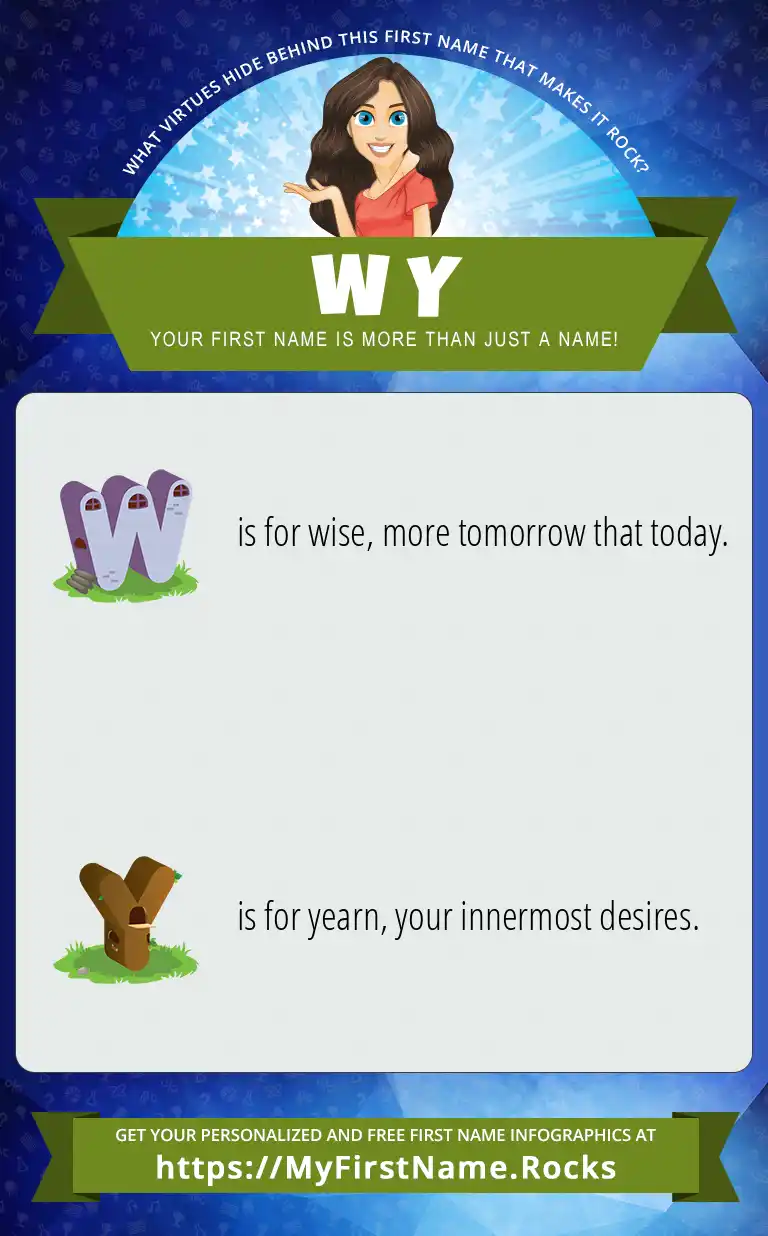 WHAT VIRTUES HIDE BEHIND THIS FIRST NAME THAT MAKES IT ROCK?

WY

YOUR FIRST NAME IS MORE THAN JUST A NAME!

W is for wise, more tomorrow that today.

Y is for yearn, your innermost desires.

GET YOUR PERSONALIZED AND FREE FIRST NAME INFOGRAPHICS AT
https://MyFirstName.Rocks