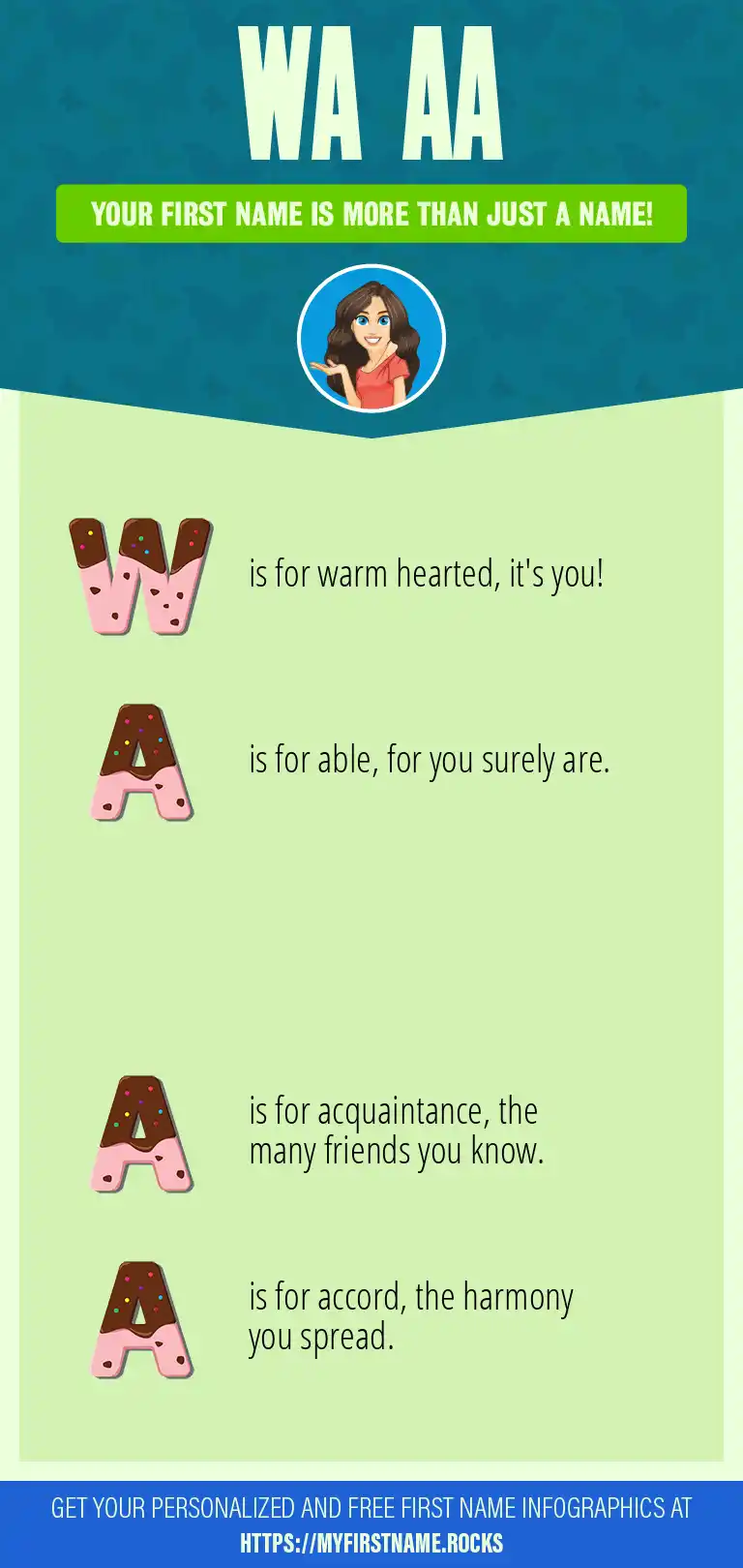 WA AA

YOUR FIRST NAME IS MORE THAN JUST A NAME!

W is for warm hearted, it's you!

A is for able, for you surely are.

A is for acquaintance, the many friends you know.

A is for accord, the harmony you spread.

GET YOUR PERSONALIZED AND FREE FIRST NAME INFOGRAPHICS AT HTTPS://MYFIRSTNAME.ROCKS