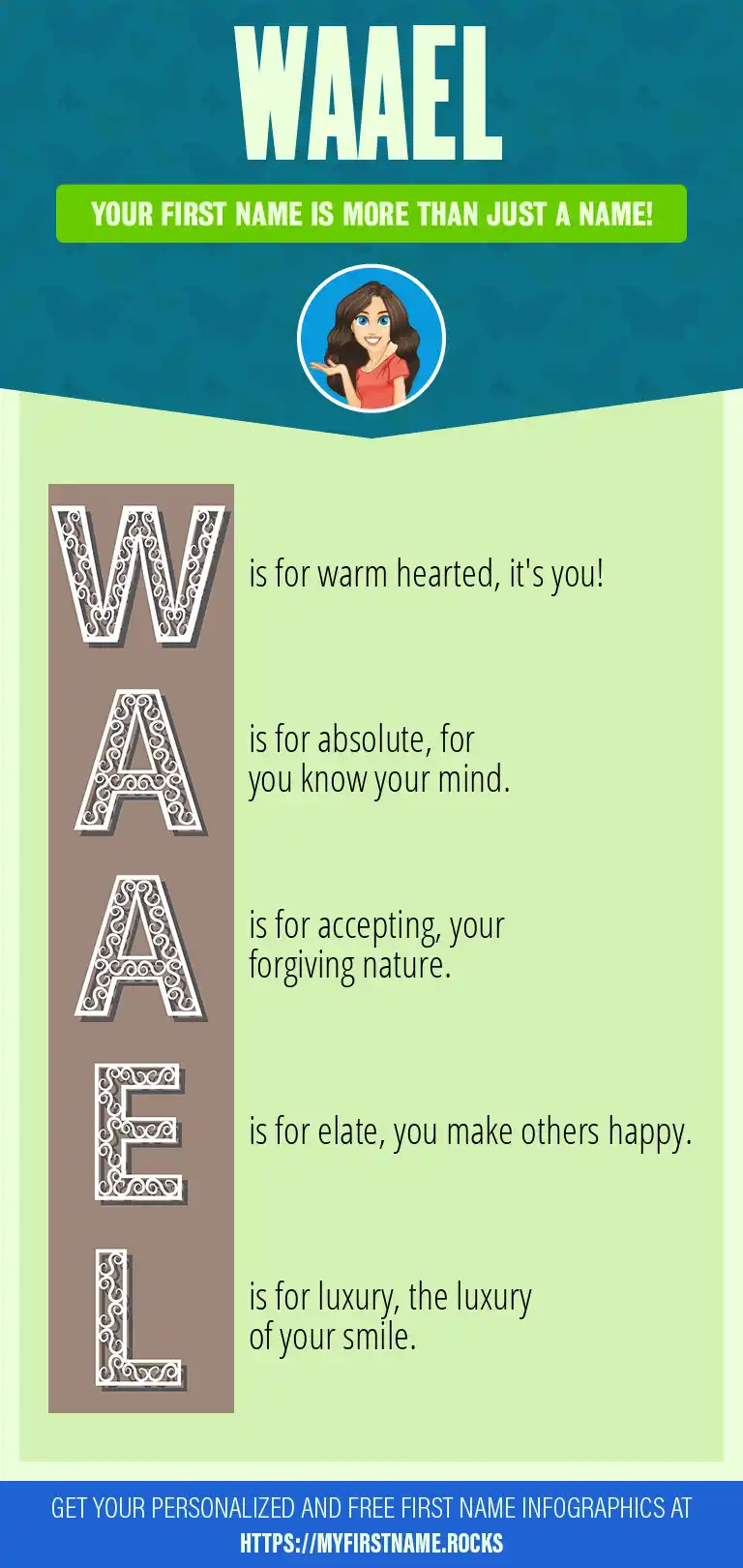 WAAEL

YOUR FIRST NAME IS MORE THAN JUST A NAME!

W is for warm hearted, it's you!

A is for absolute, for you know your mind.

A is for accepting, your forgiving nature.

E is for elate, you make others happy.

L is for luxury, the luxury of your smile.

GET YOUR PERSONALIZED AND FREE FIRST NAME INFOGRAPHICS AT HTTPS://MYFIRSTNAME.ROCKS