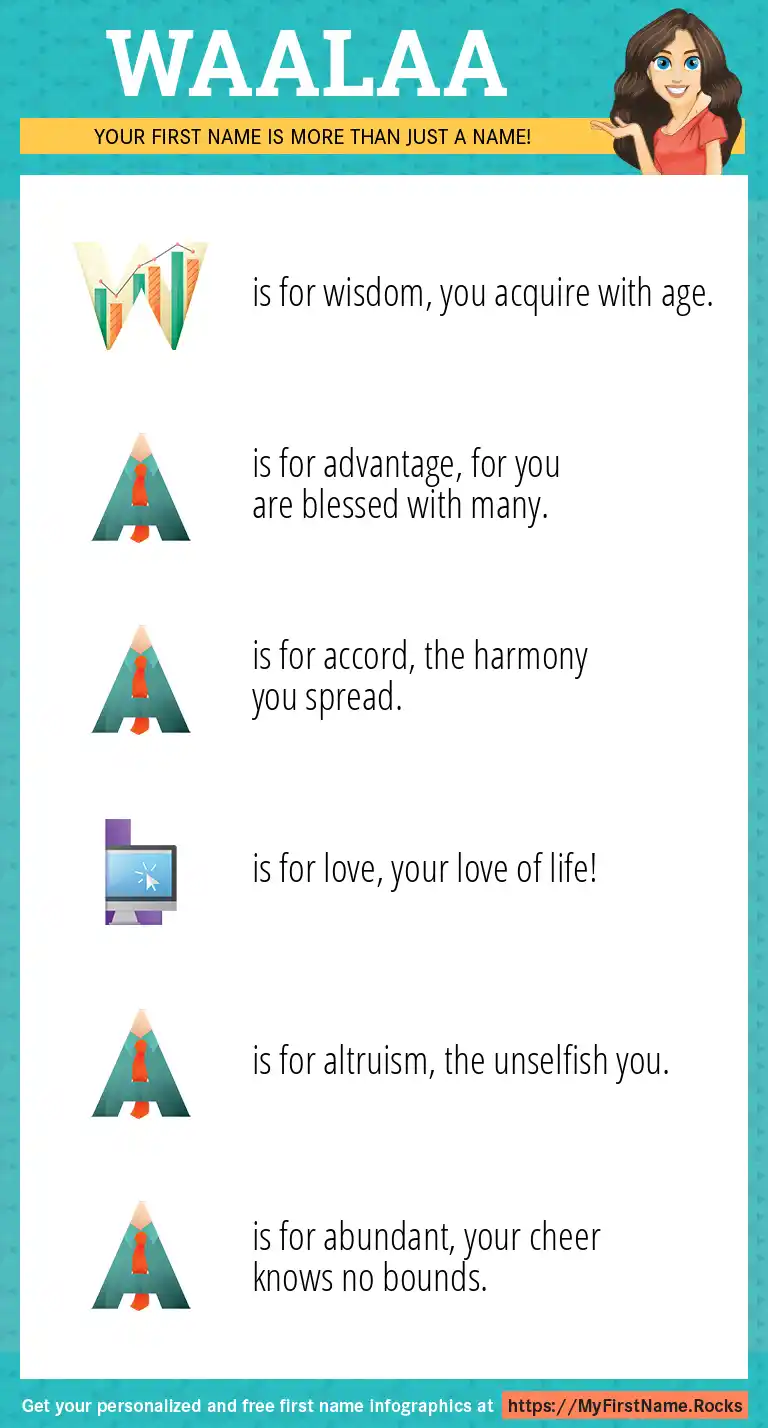 WAALAA

YOUR FIRST NAME IS MORE THAN JUST A NAME!

W is for wisdom, you acquire with age.

A is for advantage, for you are blessed with many.

A is for accord, the harmony you spread.

L is for love, your love of life!

A is for altruism, the unselfish you.

A is for abundant, your cheer knows no bounds.

Get your personalized and free first name infographics at https://MyFirstName.Rocks