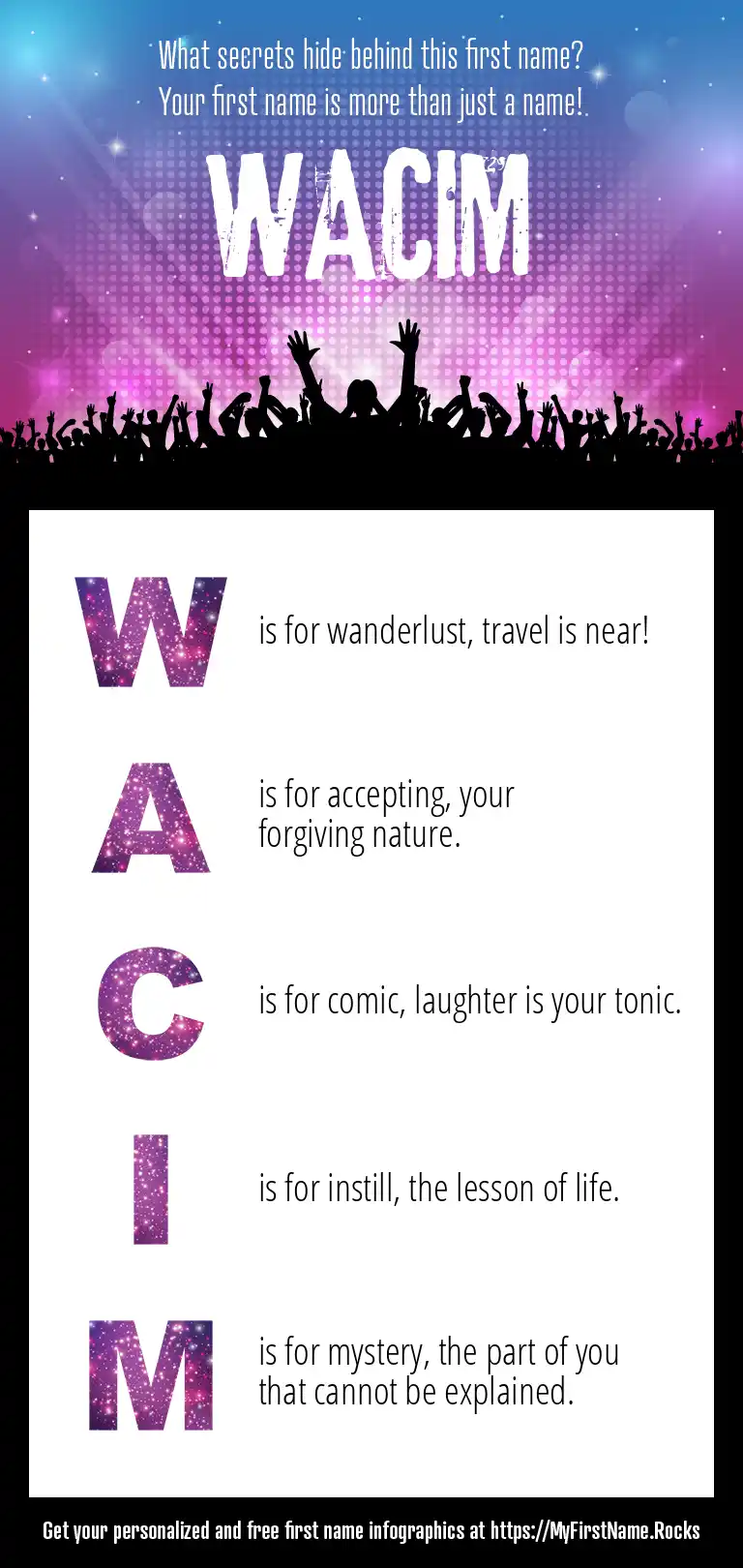 What secrets hide behind this first name?
Your first name is more than just a name!

WACIM

W is for wanderlust, travel is near!

A is for accepting, your forgiving nature.

C is for comic, laughter is your tonic.

I is for instill, the lesson of life.

M is for mystery, the part of you that cannot be explained.

Get your personalized and free first name infographics at https://MyFirstName.Rocks