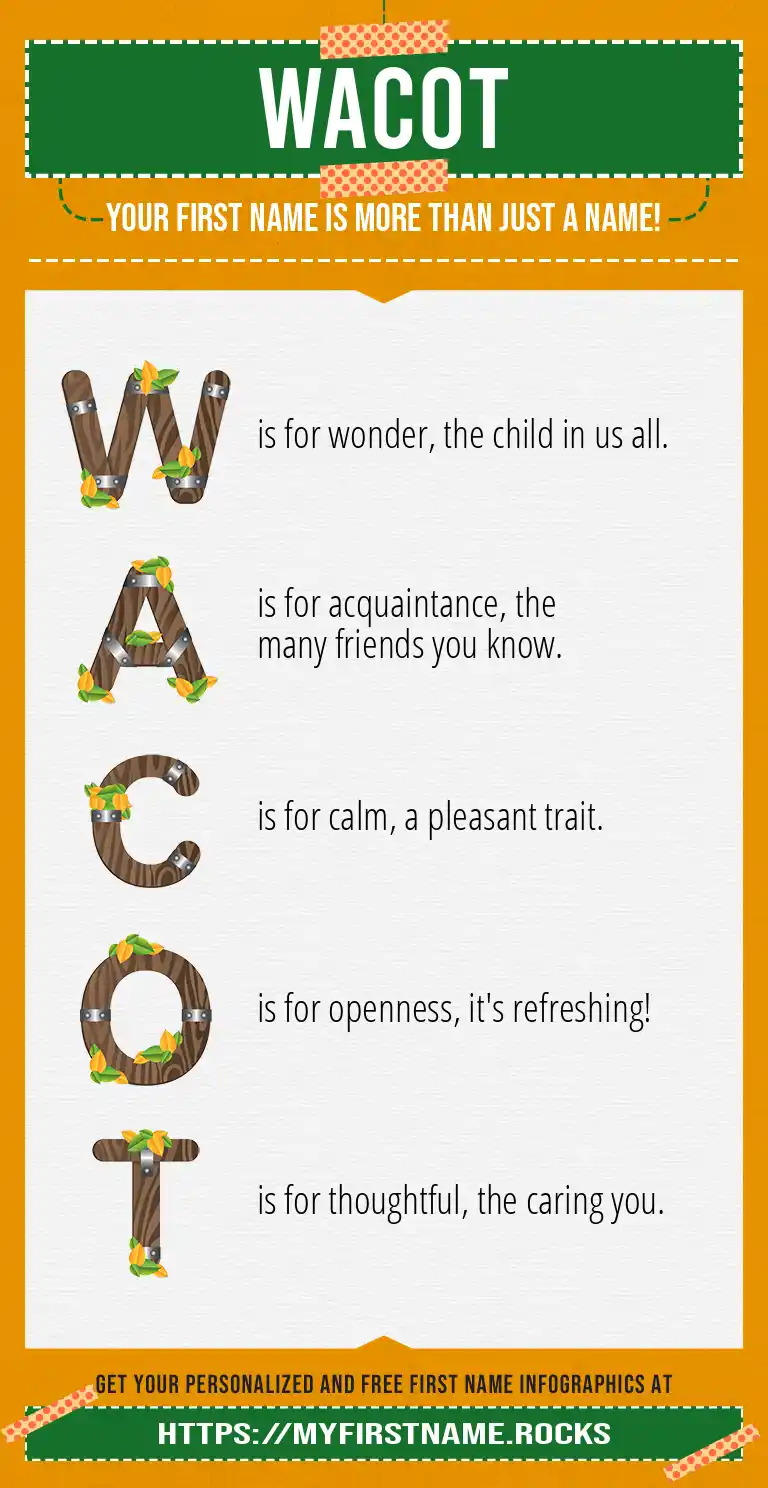 WACOT

YOUR FIRST NAME IS MORE THAN JUST A NAME!

W is for wonder, the child in us all.

A is for acquaintance, the many friends you know.

C is for calm, a pleasant trait.

O is for openness, it's refreshing!

T is for thoughtful, the caring you.

GET YOUR PERSONALIZED AND FREE FIRST NAME INFOGRAPHICS AT

HTTPS://MYFIRSTNAME.ROCKS