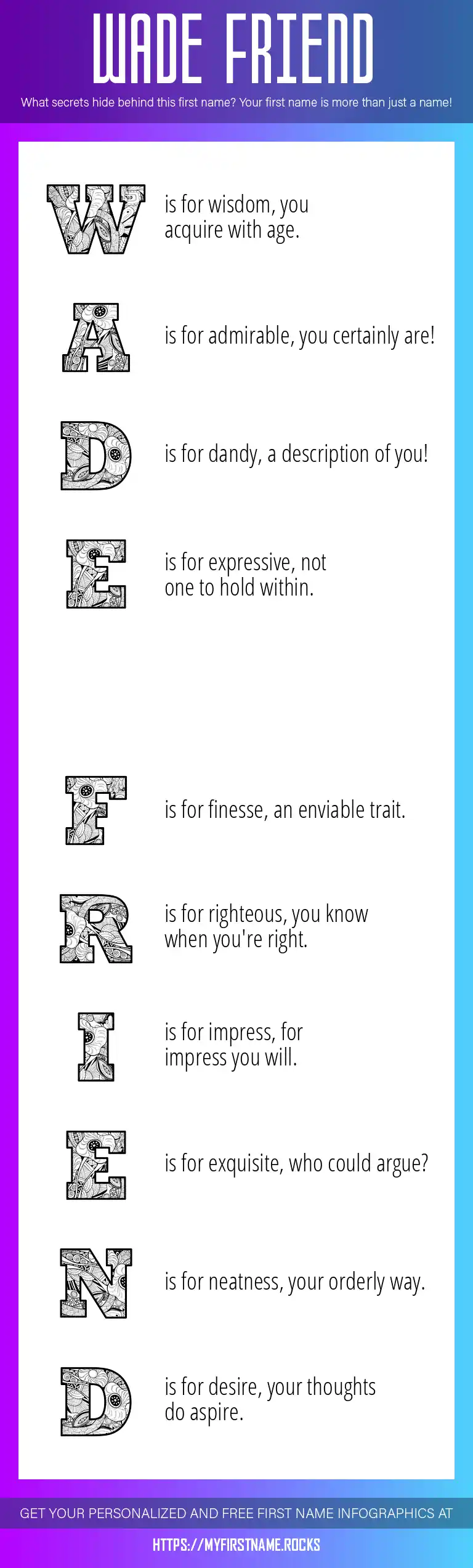 WADE FRIEND

What secrets hide behind this first name? Your first name is more than just a name!

W is for wisdom, you acquire with age.

A is for admirable, you certainly are!

D is for dandy, a description of you!

E is for expressive, not one to hold within.

F is for finesse, an enviable trait.

R is for righteous, you know when you're right.

I is for impress, for impress you will.

E is for exquisite, who could argue?

N is for neatness, your orderly way.

D is for desire, your thoughts do aspire.

GET YOUR PERSONALIZED AND FREE FIRST NAME INFOGRAPHICS AT

HTTPS://MYFIRSTNAME.ROCKS