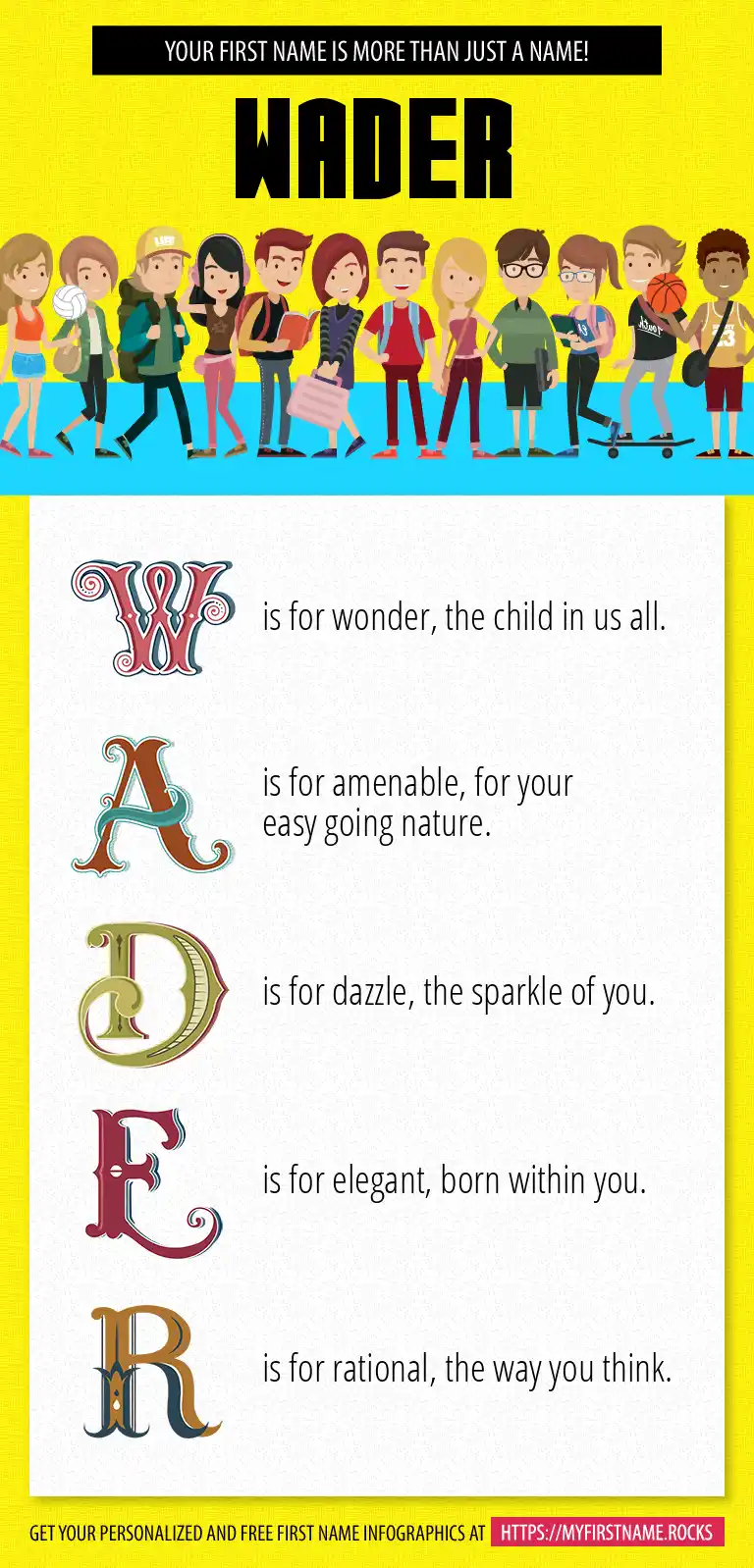 YOUR FIRST NAME IS MORE THAN JUST A NAME!

WADER

W is for wonder, the child in us all.

A is for amenable, for your easy going nature.

D is for dazzle, the sparkle of you.

E is for elegant, born within you.

R is for rational, the way you think.

GET YOUR PERSONALIZED AND FREE FIRST NAME INFOGRAPHICS AT HTTPS://MYFIRSTNAME.ROCKS