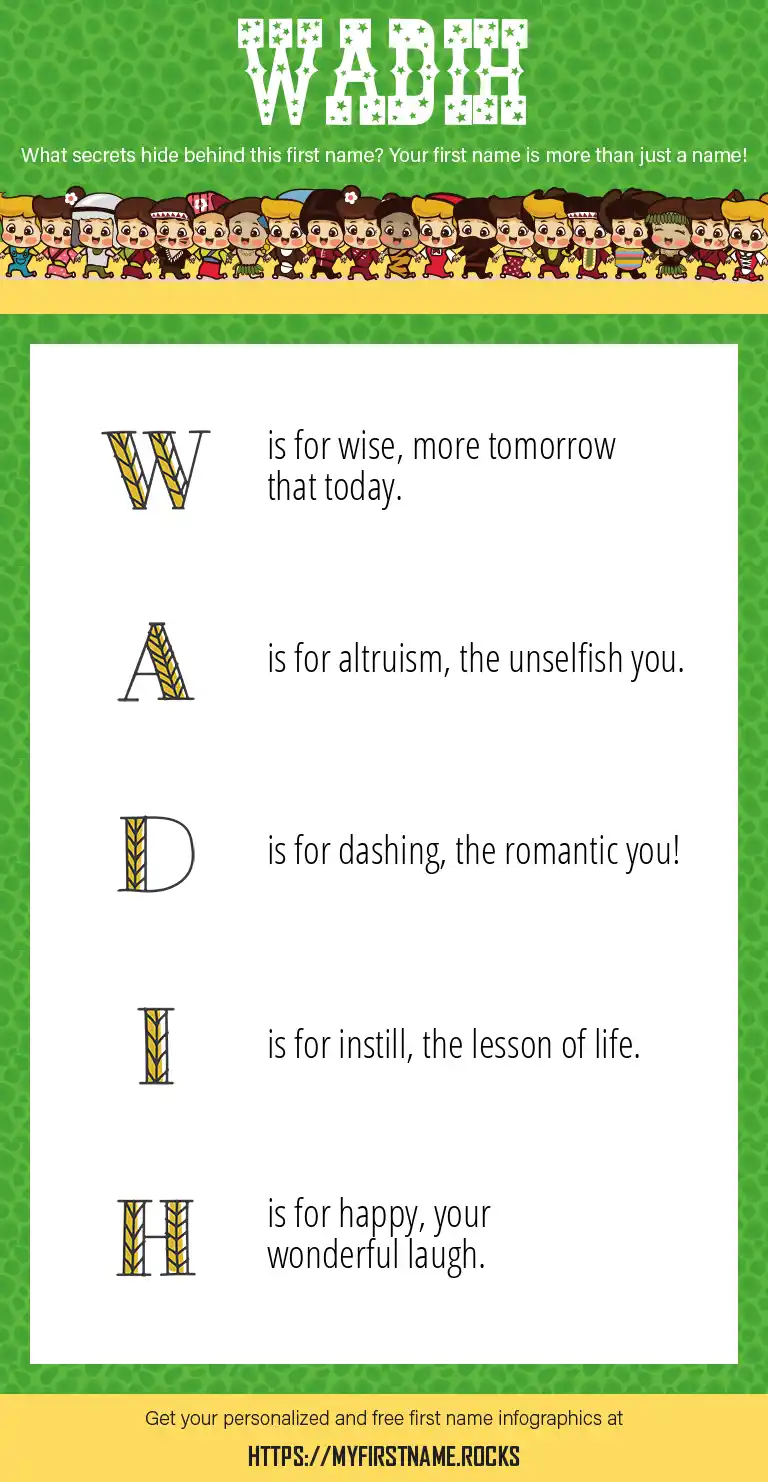 WADIH

What secrets hide behind this first name? Your first name is more than just a name!

W is for wise, more tomorrow that today.

A is for altruism, the unselfish you.

D is for dashing, the romantic you!

I is for instill, the lesson of life.

H is for happy, your wonderful laugh.

Get your personalized and free first name infographics at

HTTPS://MYFIRSTNAME.ROCKS