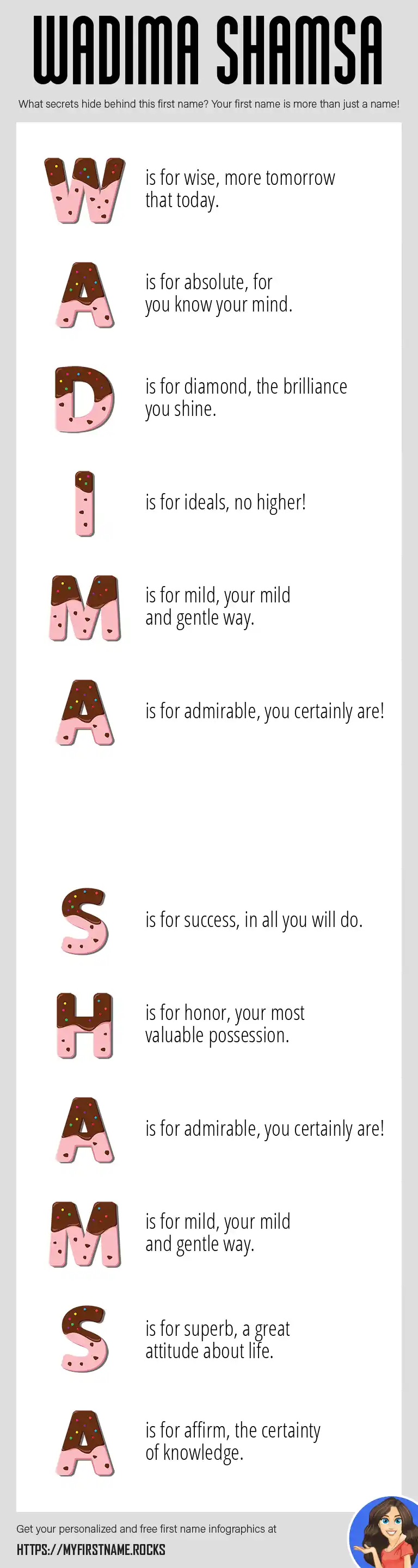 WADIMA SHAMSA

What secrets hide behind this first name? Your first name is more than just a name!

W is for wise, more tomorrow that today.

A is for absolute, for you know your mind.

D is for diamond, the brilliance you shine.

I is for ideals, no higher!

M is for mild, your mild and gentle way.

A is for admirable, you certainly are!

S is for success, in all you will do.

H is for honor, your most valuable possession.

A is for admirable, you certainly are!

M is for mild, your mild and gentle way.

S is for superb, a great attitude about life.

A is for affirm, the certainty of knowledge.

Get your personalized and free first name infographics at

HTTPS://MYFIRSTNAME.ROCKS