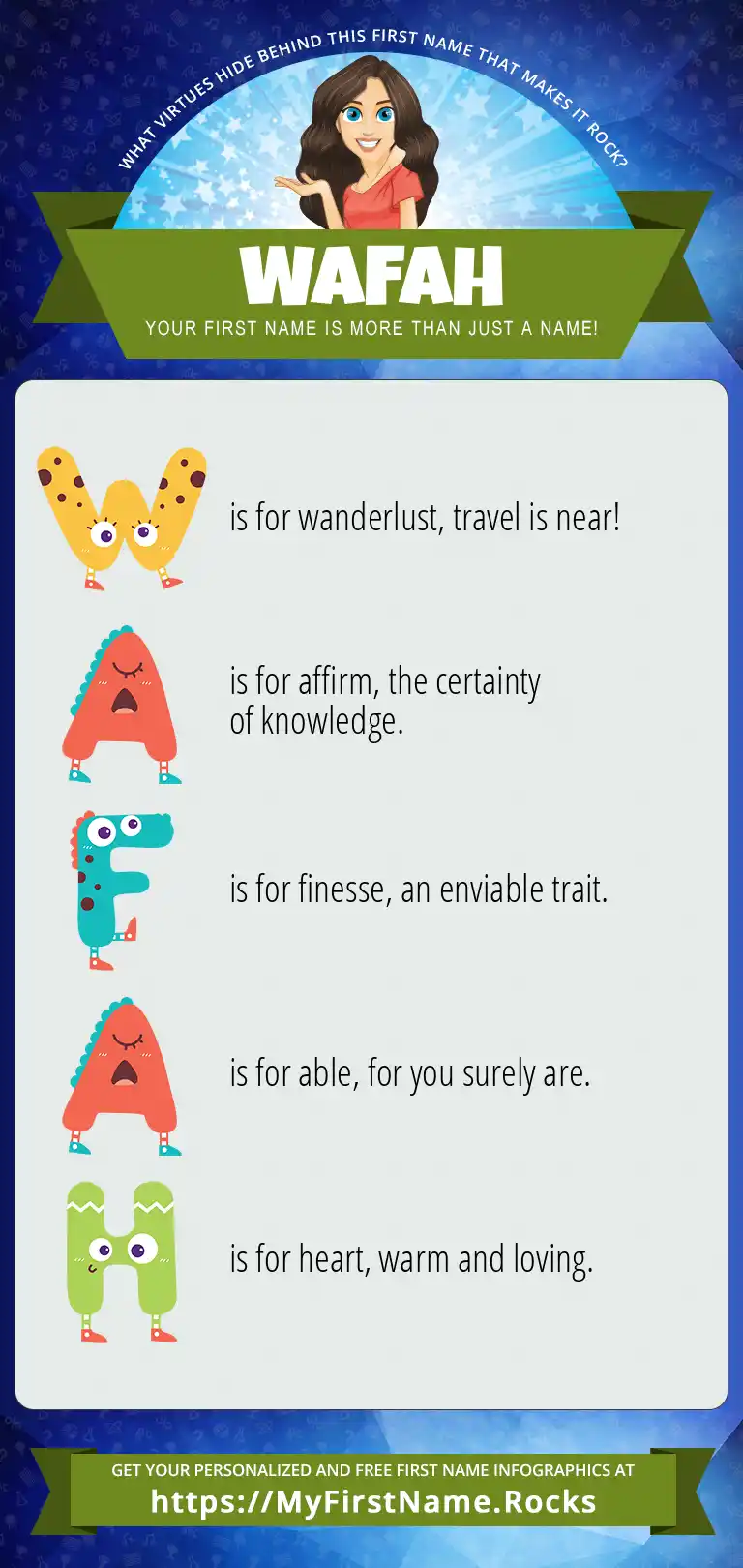 WHAT VIRTUES HIDE BEHIND THIS FIRST NAME THAT MAKES IT ROCK?

WAFAH

YOUR FIRST NAME IS MORE THAN JUST A NAME!

W is for wanderlust, travel is near!

A is for affirm, the certainty of knowledge.

F is for finesse, an enviable trait.

A is for able, for you surely are.

H is for heart, warm and loving.

GET YOUR PERSONALIZED AND FREE FIRST NAME INFOGRAPHICS AT
https://MyFirstName.Rocks