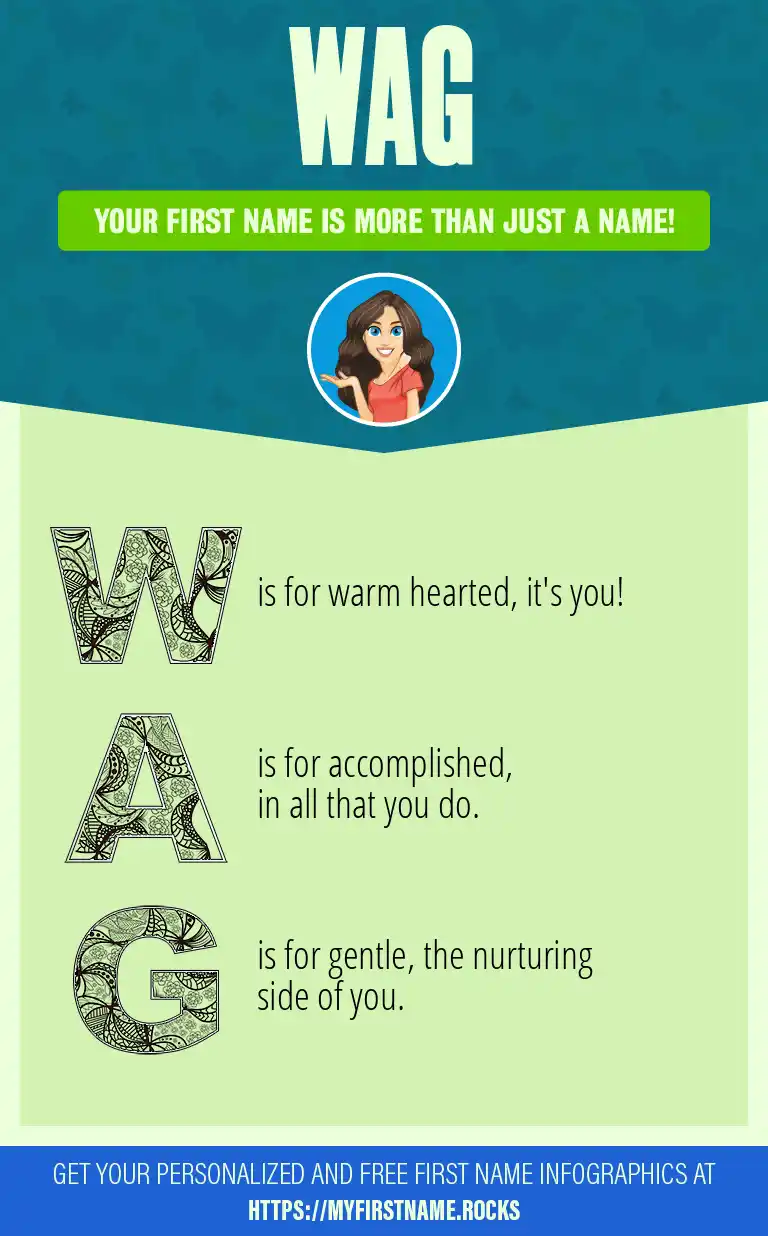 WAG

YOUR FIRST NAME IS MORE THAN JUST A NAME!

W is for warm hearted, it's you!

A is for accomplished, in all that you do.

G is for gentle, the nurturing side of you.

GET YOUR PERSONALIZED AND FREE FIRST NAME INFOGRAPHICS AT
HTTPS://MYFIRSTNAME.ROCKS