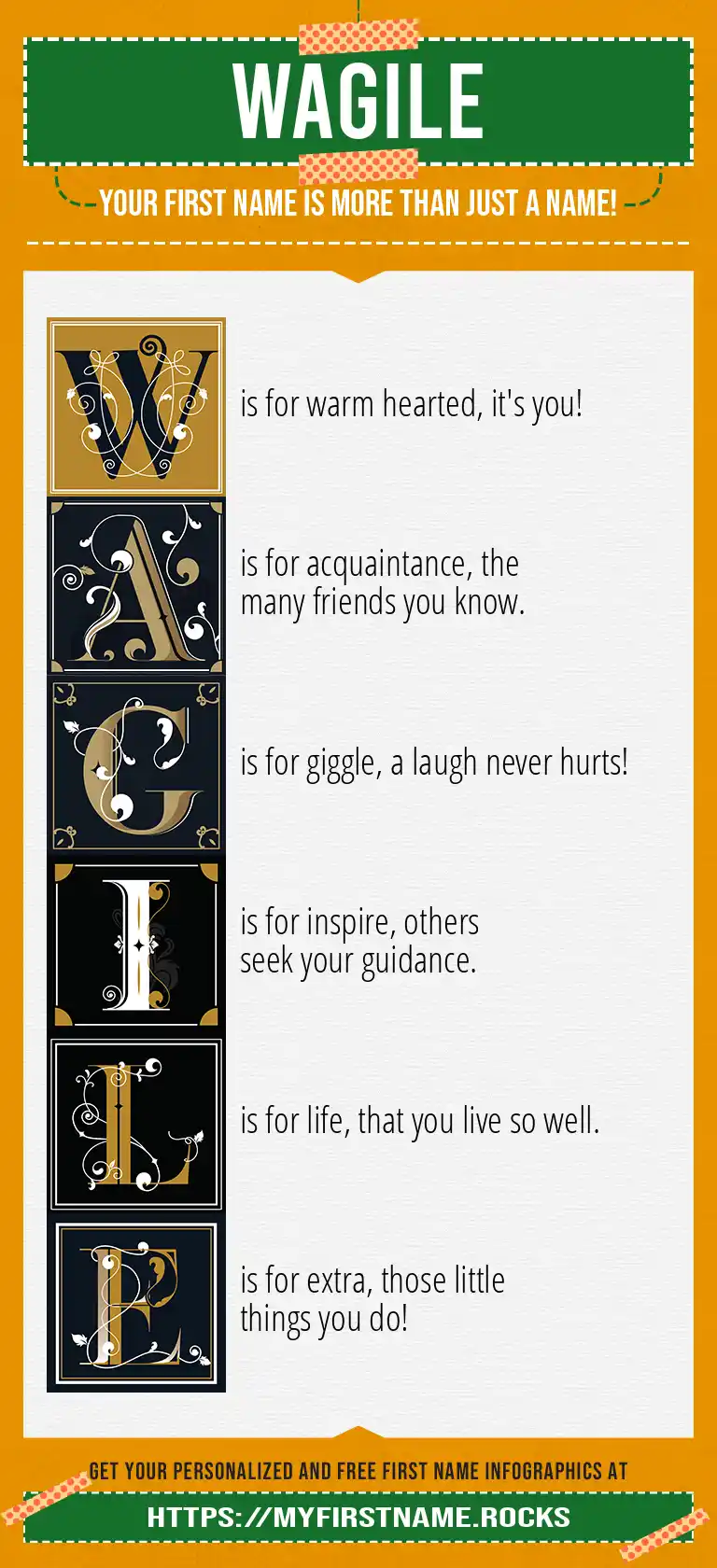 WAGILE

YOUR FIRST NAME IS MORE THAN JUST A NAME!

W is for warm hearted, it's you!

A is for acquaintance, the many friends you know.

G is for giggle, a laugh never hurts!

I is for inspire, others seek your guidance.

L is for life, that you live so well.

E is for extra, those little things you do!

GET YOUR PERSONALIZED AND FREE FIRST NAME INFOGRAPHICS AT

HTTPS://MYFIRSTNAME.ROCKS