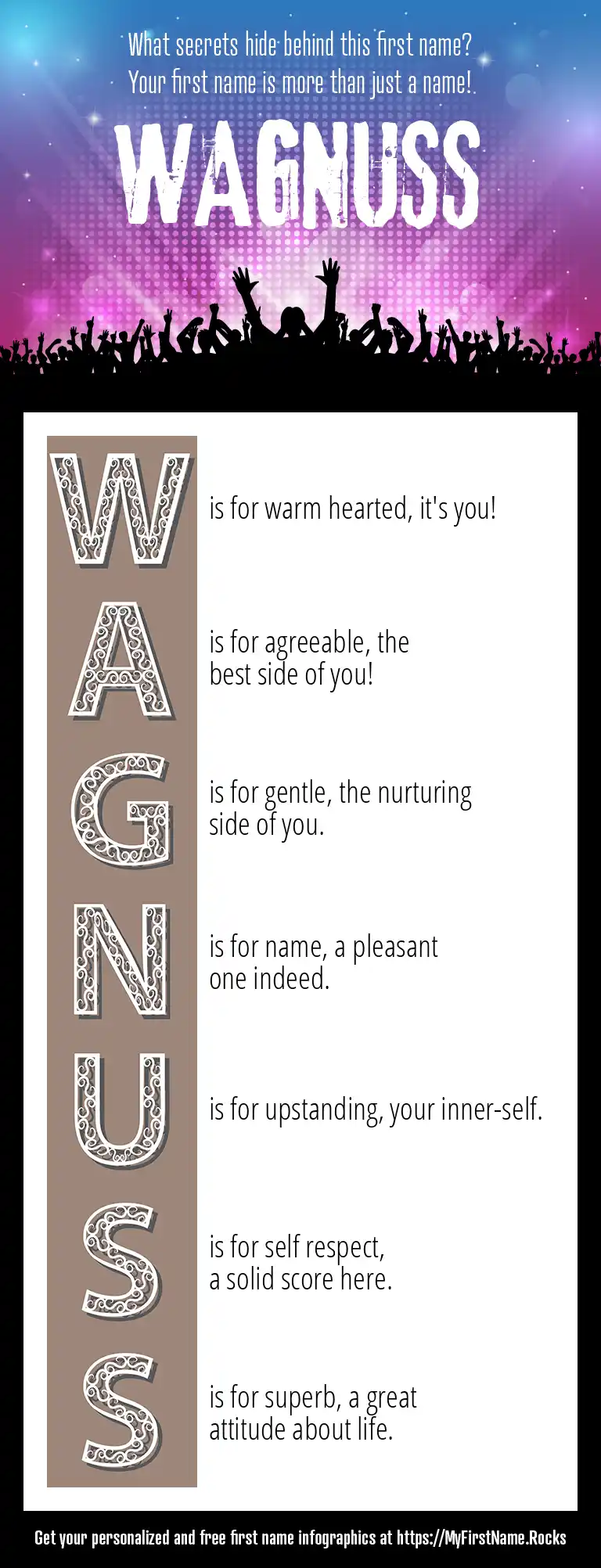 What secrets hide behind this first name?
Your first name is more than just a name!

WAGNUSS

W is for warm hearted, it's you!

A is for agreeable, the best side of you!

G is for gentle, the nurturing side of you.

N is for name, a pleasant one indeed.

U is for upstanding, your inner-self.

S is for self respect, a solid score here.

S is for superb, a great attitude about life.

Get your personalized and free first name infographics at https://MyFirstName.Rocks