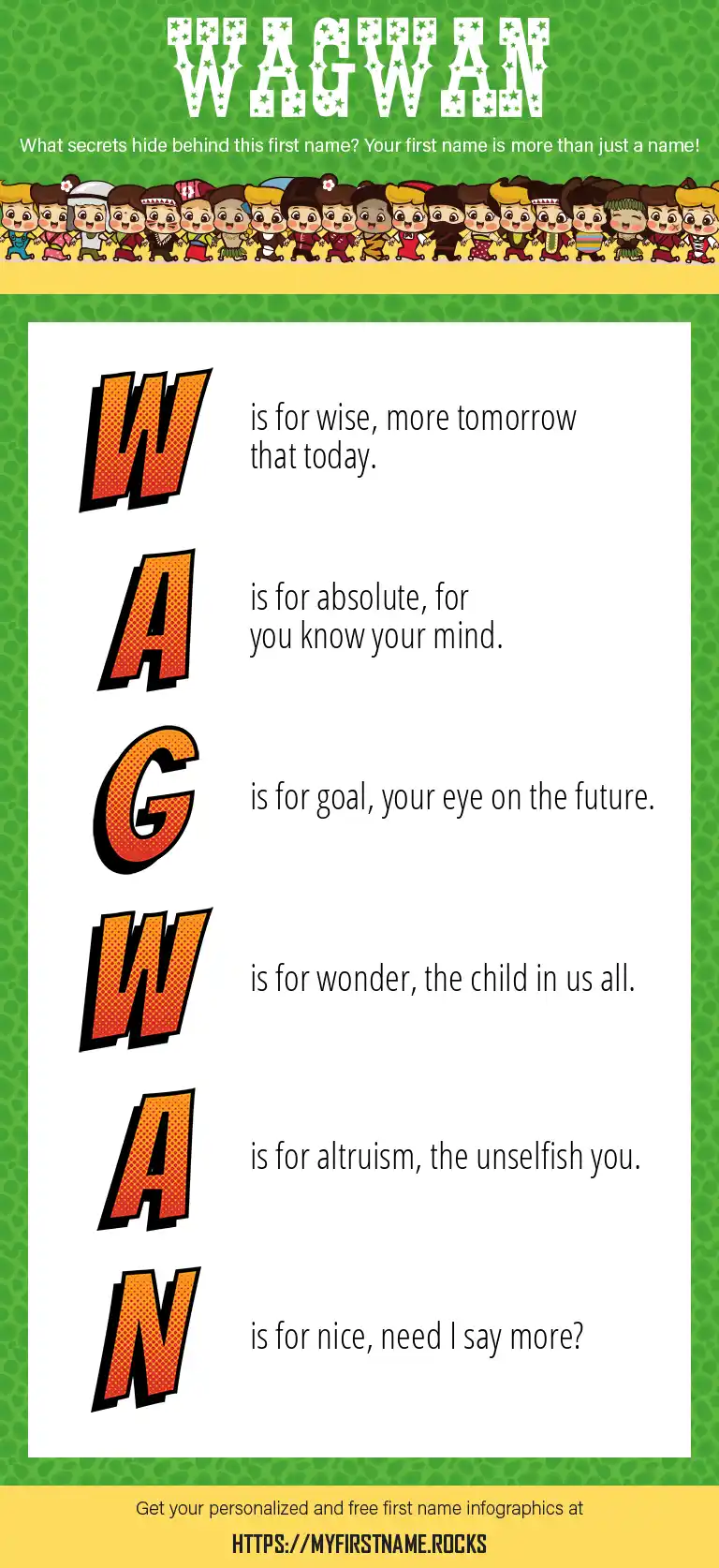 WAGWAN

What secrets hide behind this first name? Your first name is more than just a name!

W is for wise, more tomorrow that today.

A is for absolute, for you know your mind.

G is for goal, your eye on the future.

W is for wonder, the child in us all.

A is for altruism, the unselfish you.

N is for nice, need I say more?

Get your personalized and free first name infographics at

HTTPS://MYFIRSTNAME.ROCKS