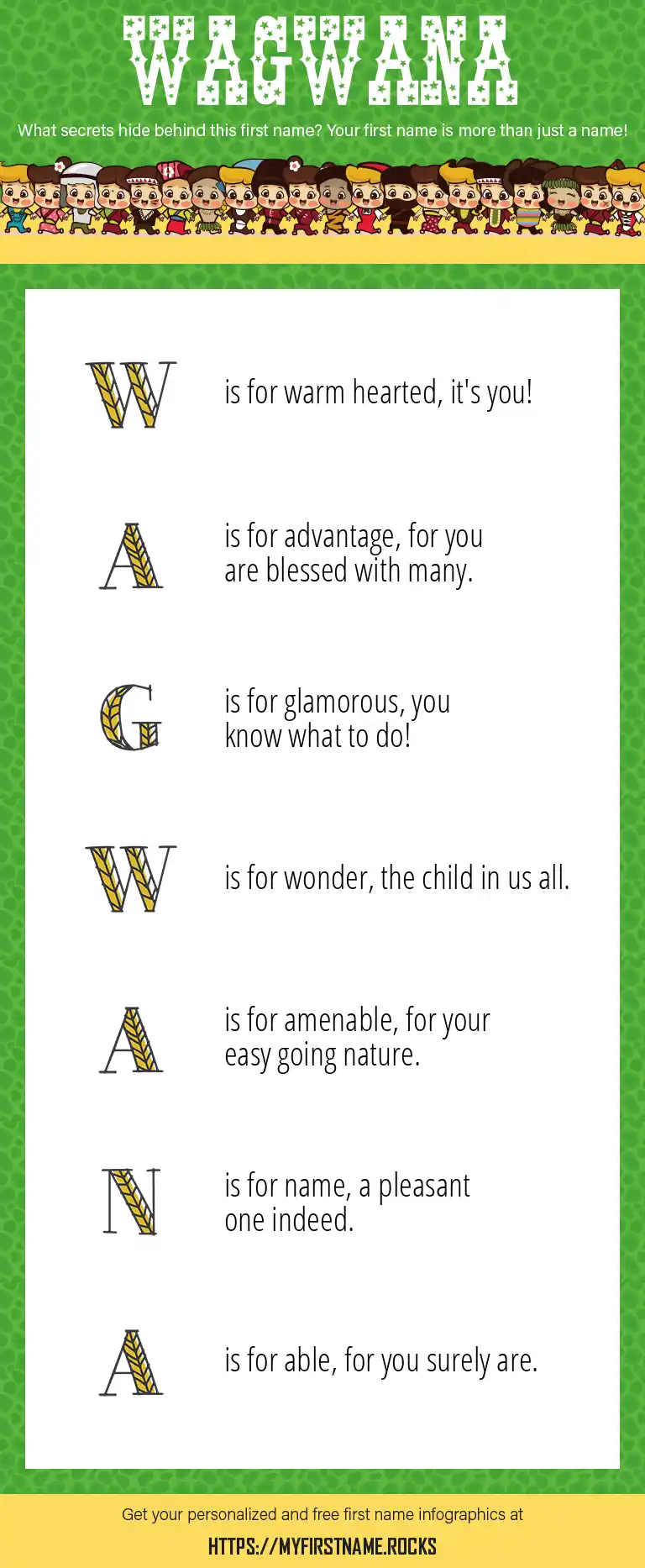 WAGWANA

What secrets hide behind this first name? Your first name is more than just a name!

W is for warm hearted, it's you!

A is for advantage, for you are blessed with many.

G is for glamorous, you know what to do!

W is for wonder, the child in us all.

A is for amenable, for your easy going nature.

N is for name, a pleasant one indeed.

A is for able, for you surely are.

Get your personalized and free first name infographics at

HTTPS://MYFIRSTNAME.ROCKS