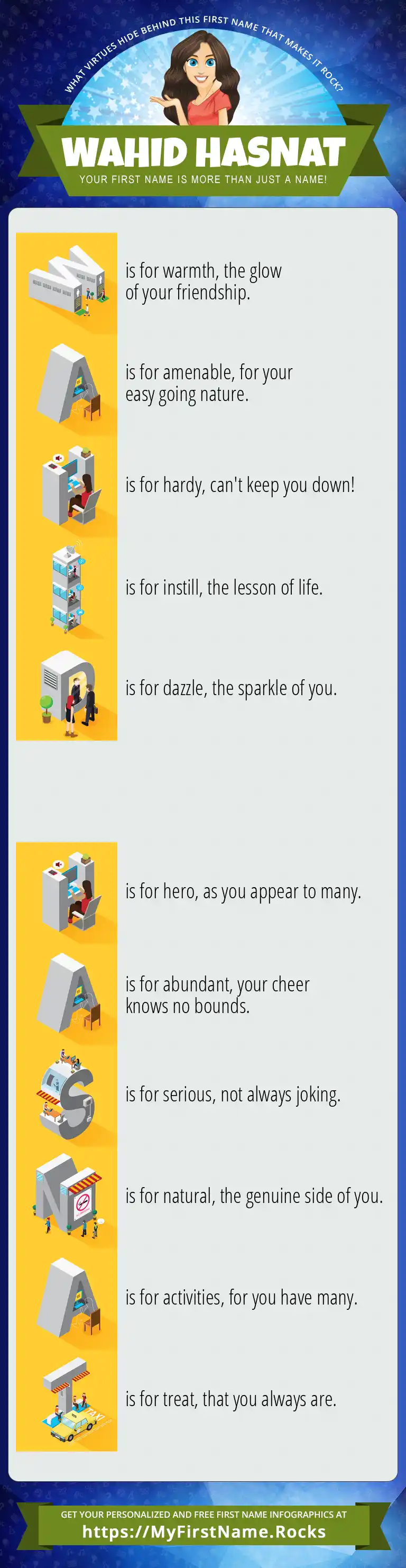 WHAT VIRTUES HIDE BEHIND THIS FIRST NAME THAT MAKES IT ROCK?

WAHID HASNAT

YOUR FIRST NAME IS MORE THAN JUST A NAME!

W is for warmth, the glow of your friendship.

A is for amenable, for your easy going nature.

H is for hardy, can't keep you down!

I is for instill, the lesson of life.

D is for dazzle, the sparkle of you.

H is for hero, as you appear to many.

A is for abundant, your cheer knows no bounds.

S is for serious, not always joking.

N is for natural, the genuine side of you.

A is for activities, for you have many.

T is for treat, that you always are.

GET YOUR PERSONALIZED AND FREE FIRST NAME INFOGRAPHICS AT

https://MyFirstName.Rocks