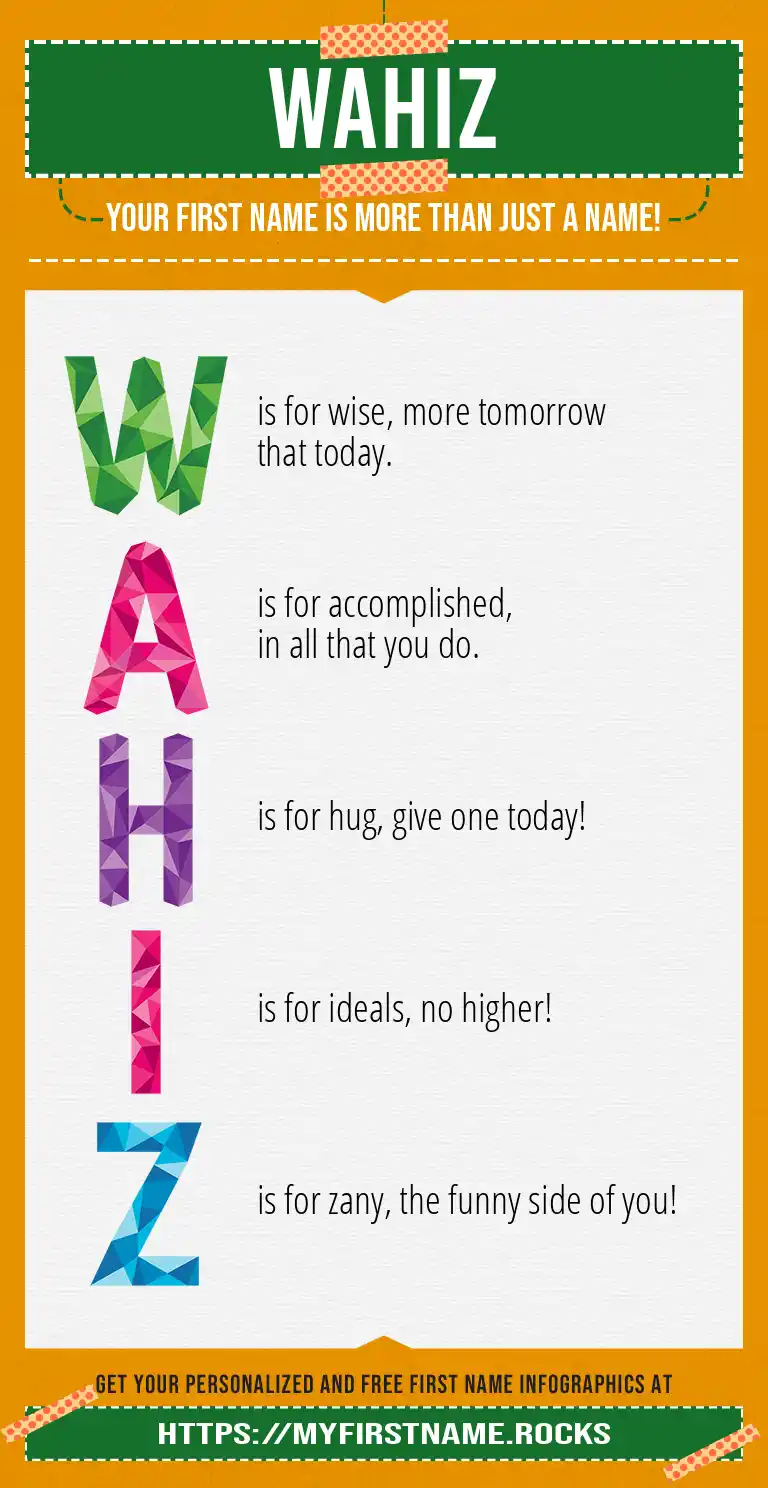 WAHIZ

YOUR FIRST NAME IS MORE THAN JUST A NAME!

W is for wise, more tomorrow that today.

A is for accomplished, in all that you do.

H is for hug, give one today!

I is for ideals, no higher!

Z is for zany, the funny side of you!

GET YOUR PERSONALIZED AND FREE FIRST NAME INFOGRAPHICS AT

HTTPS://MYFIRSTNAME.ROCKS