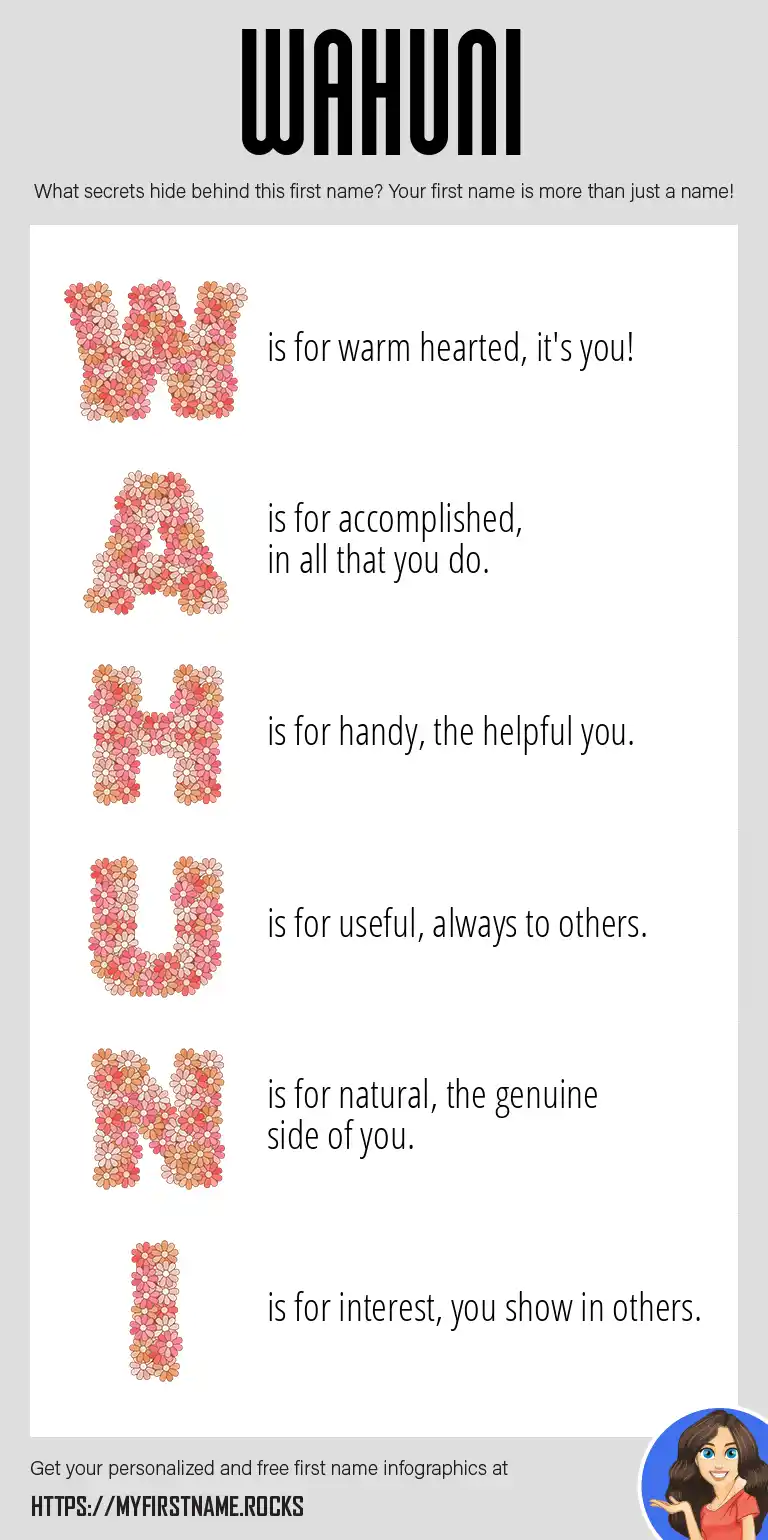 WAHUNI

What secrets hide behind this first name? Your first name is more than just a name!

W is for warm hearted, it's you!

A is for accomplished, in all that you do.

H is for handy, the helpful you.

U is for useful, always to others.

N is for natural, the genuine side of you.

I is for interest, you show in others.

Get your personalized and free first name infographics at

HTTPS://MYFIRSTNAME.ROCKS