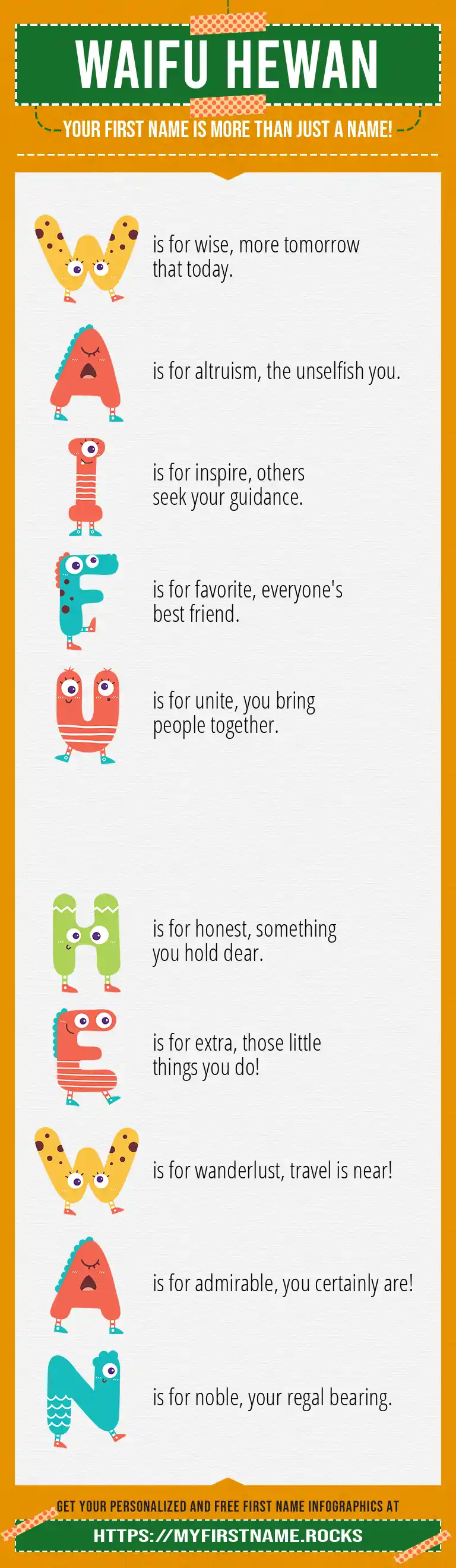 WAIFU HEWAN

YOUR FIRST NAME IS MORE THAN JUST A NAME!

W is for wise, more tomorrow that today.

A is for altruism, the unselfish you.

I is for inspire, others seek your guidance.

F is for favorite, everyone's best friend.

U is for unite, you bring people together.

H is for honest, something you hold dear.

E is for extra, those little things you do!

W is for wanderlust, travel is near!

A is for admirable, you certainly are!

N is for noble, your regal bearing.

GET YOUR PERSONALIZED AND FREE FIRST NAME INFOGRAPHICS AT

HTTPS://MYFIRSTNAME.ROCKS