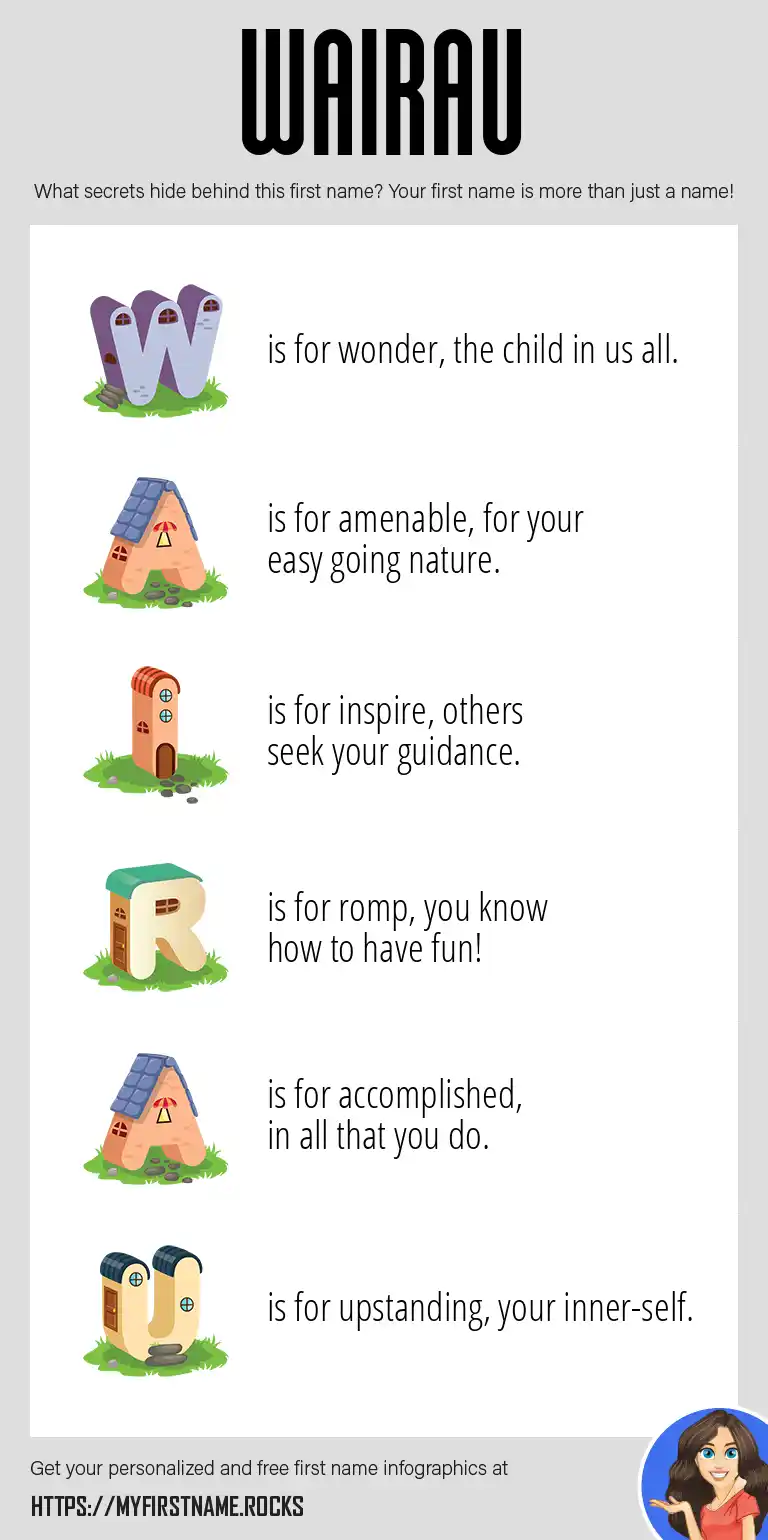 WAIRAU

What secrets hide behind this first name? Your first name is more than just a name!

W is for wonder, the child in us all.

A is for amenable, for your easy going nature.

I is for inspire, others seek your guidance.

R is for romp, you know how to have fun!

A is for accomplished, in all that you do.

U is for upstanding, your inner-self.

Get your personalized and free first name infographics at

HTTPS://MYFIRSTNAME.ROCKS