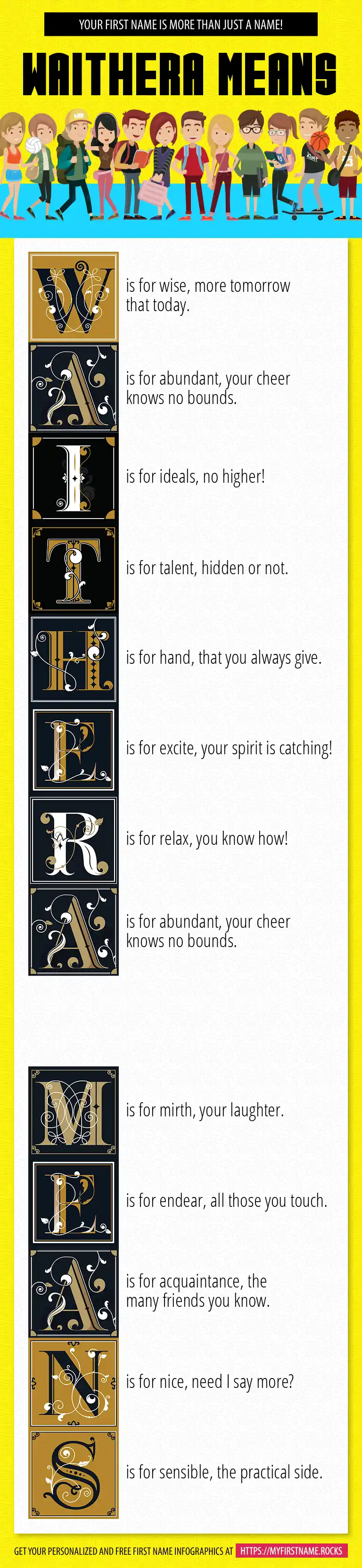 YOUR FIRST NAME IS MORE THAN JUST A NAME!

WAITHERA MEANS

W is for wise, more tomorrow that today.

A is for abundant, your cheer knows no bounds.

I is for ideals, no higher!

T is for talent, hidden or not.

H is for hand, that you always give.

E is for excite, your spirit is catching!

R is for relax, you know how!

A is for abundant, your cheer knows no bounds.

M is for mirth, your laughter.

E is for endear, all those you touch.

A is for acquaintance, the many friends you know.

N is for nice, need I say more?

S is for sensible, the practical side.

GET YOUR PERSONALIZED AND FREE FIRST NAME INFOGRAPHICS AT HTTPS://MYFIRSTNAME.ROCKS