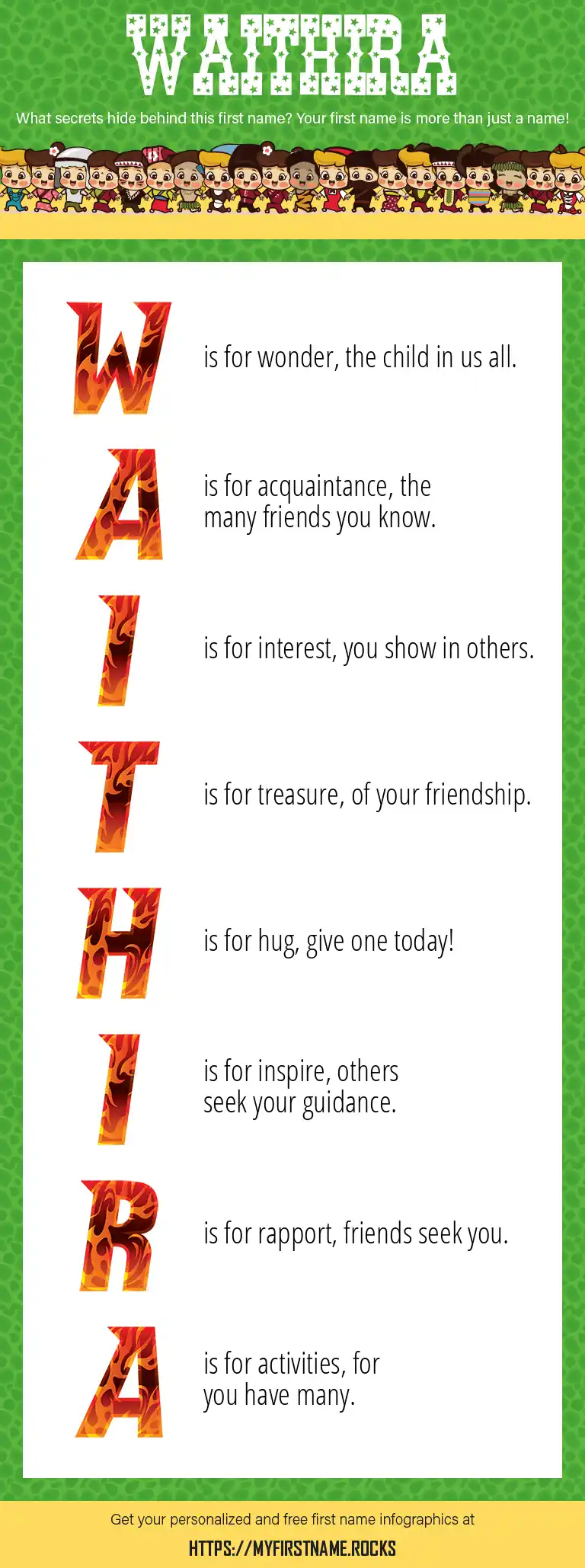 WAITHIRA

What secrets hide behind this first name? Your first name is more than just a name!

W is for wonder, the child in us all.

A is for acquaintance, the many friends you know.

I is for interest, you show in others.

T is for treasure, of your friendship.

H is for hug, give one today!

I is for inspire, others seek your guidance.

R is for rapport, friends seek you.

A is for activities, for you have many.

Get your personalized and free first name infographics at

HTTPS://MYFIRSTNAME.ROCKS