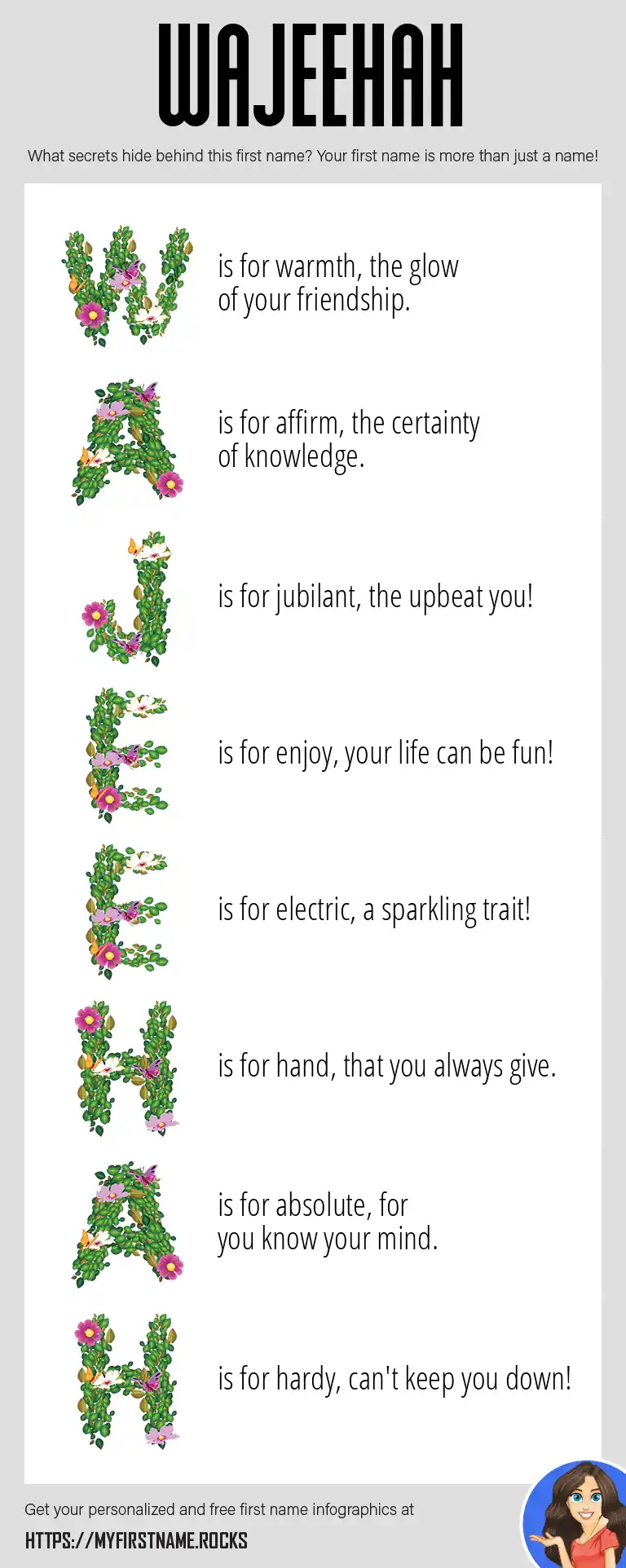 WAJEEHAH

What secrets hide behind this first name? Your first name is more than just a name!

W is for warmth, the glow of your friendship.

A is for affirm, the certainty of knowledge.

J is for jubilant, the upbeat you!

E is for enjoy, your life can be fun!

E is for electric, a sparkling trait!

H is for hand, that you always give.

A is for absolute, for you know your mind.

H is for hardy, can't keep you down!

Get your personalized and free first name infographics at

HTTPS://MYFIRSTNAME.ROCKS