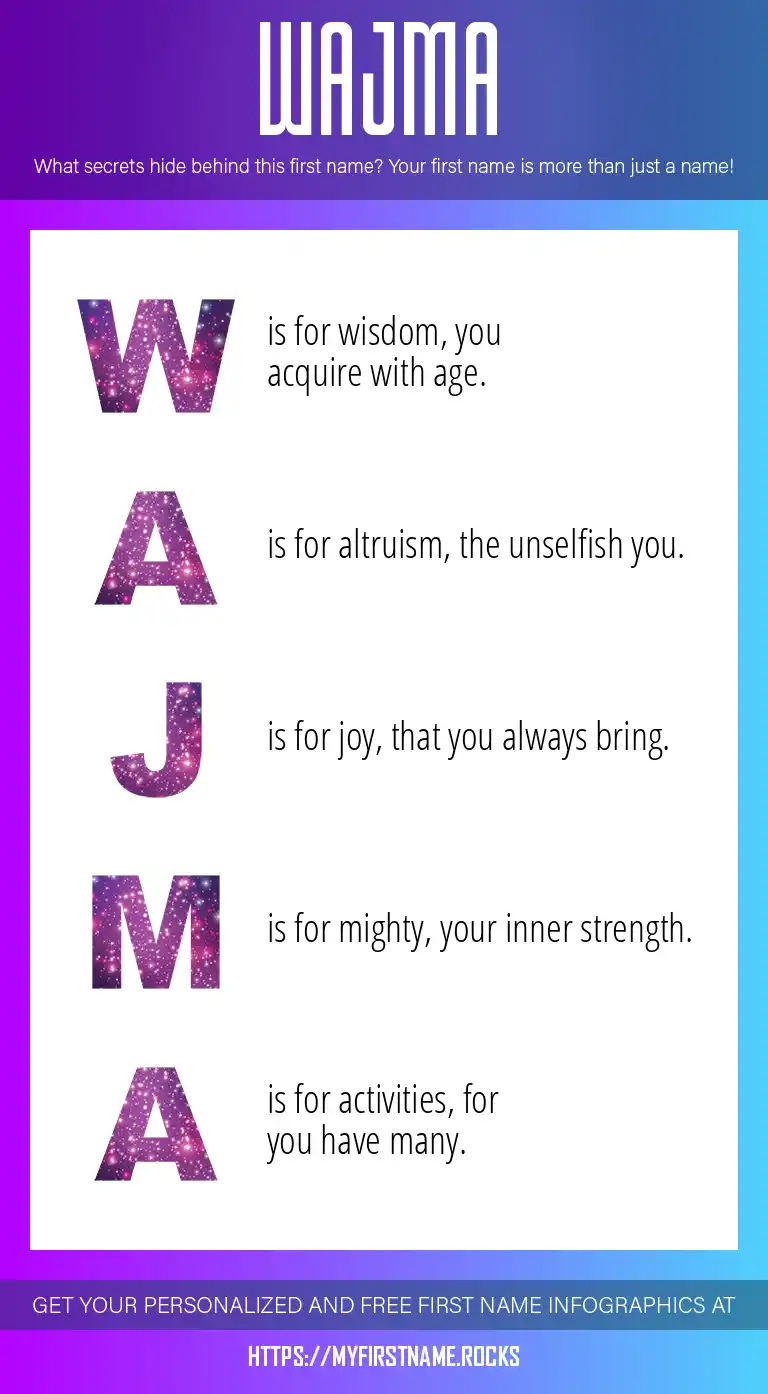 WAJMA

What secrets hide behind this first name? Your first name is more than just a name!

W is for wisdom, you acquire with age.

A is for altruism, the unselfish you.

J is for joy, that you always bring.

M is for mighty, your inner strength.

A is for activities, for you have many.

GET YOUR PERSONALIZED AND FREE FIRST NAME INFOGRAPHICS AT

HTTPS://MYFIRSTNAME.ROCKS