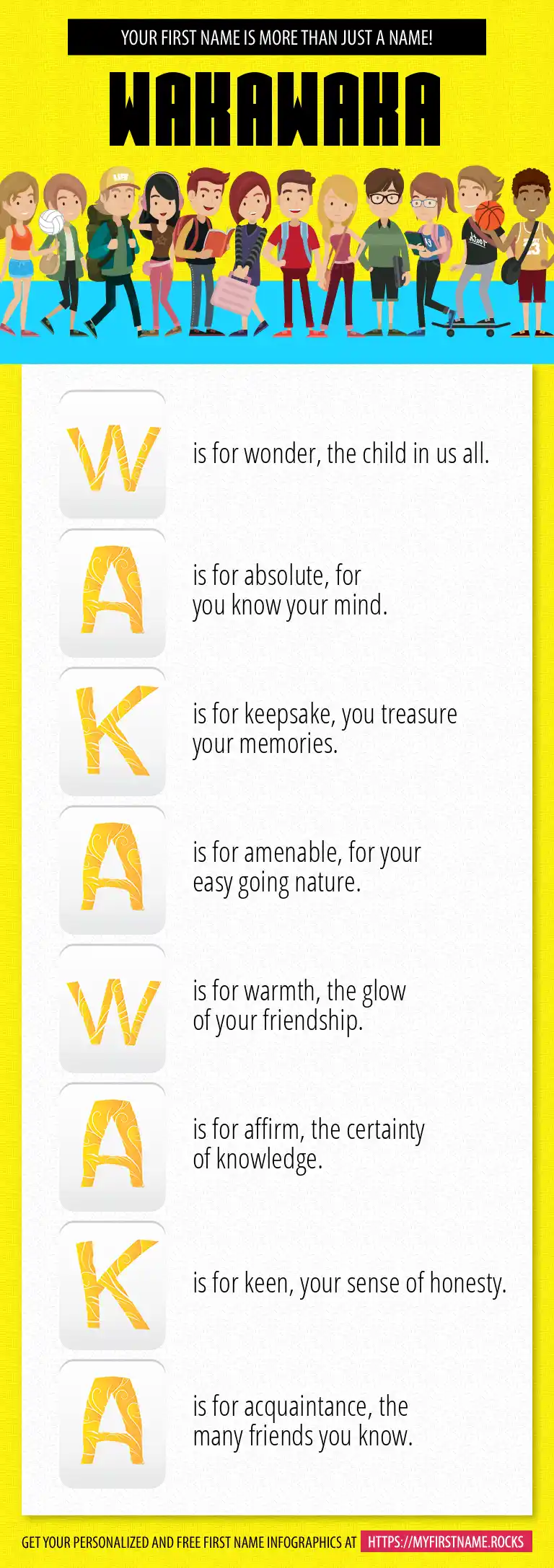 YOUR FIRST NAME IS MORE THAN JUST A NAME!

WAKAWAKA

W is for wonder, the child in us all.

A is for absolute, for you know your mind.

K is for keepsake, you treasure your memories.

A is for amenable, for your easy going nature.

W is for warmth, the glow of your friendship.

A is for affirm, the certainty of knowledge.

K is for keen, your sense of honesty.

A is for acquaintance, the many friends you know.

GET YOUR PERSONALIZED AND FREE FIRST NAME INFOGRAPHICS AT HTTPS://MYFIRSTNAME.ROCKS