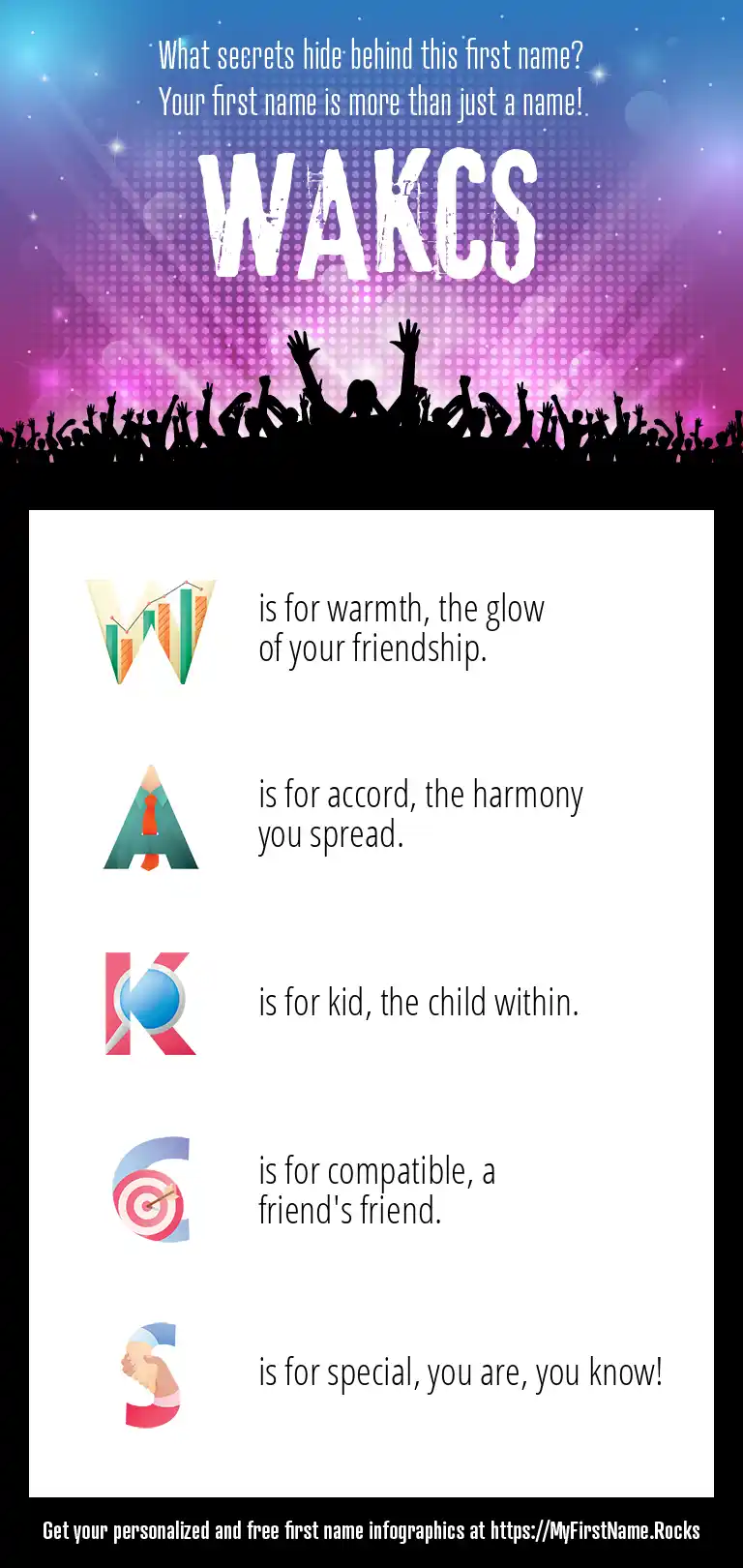 What secrets hide behind this first name?
Your first name is more than just a name!

WAKCS

W is for warmth, the glow of your friendship.

A is for accord, the harmony you spread.

K is for kid, the child within.

C is for compatible, a friend's friend.

S is for special, you are, you know!

Get your personalized and free first name infographics at https://MyFirstName.Rocks