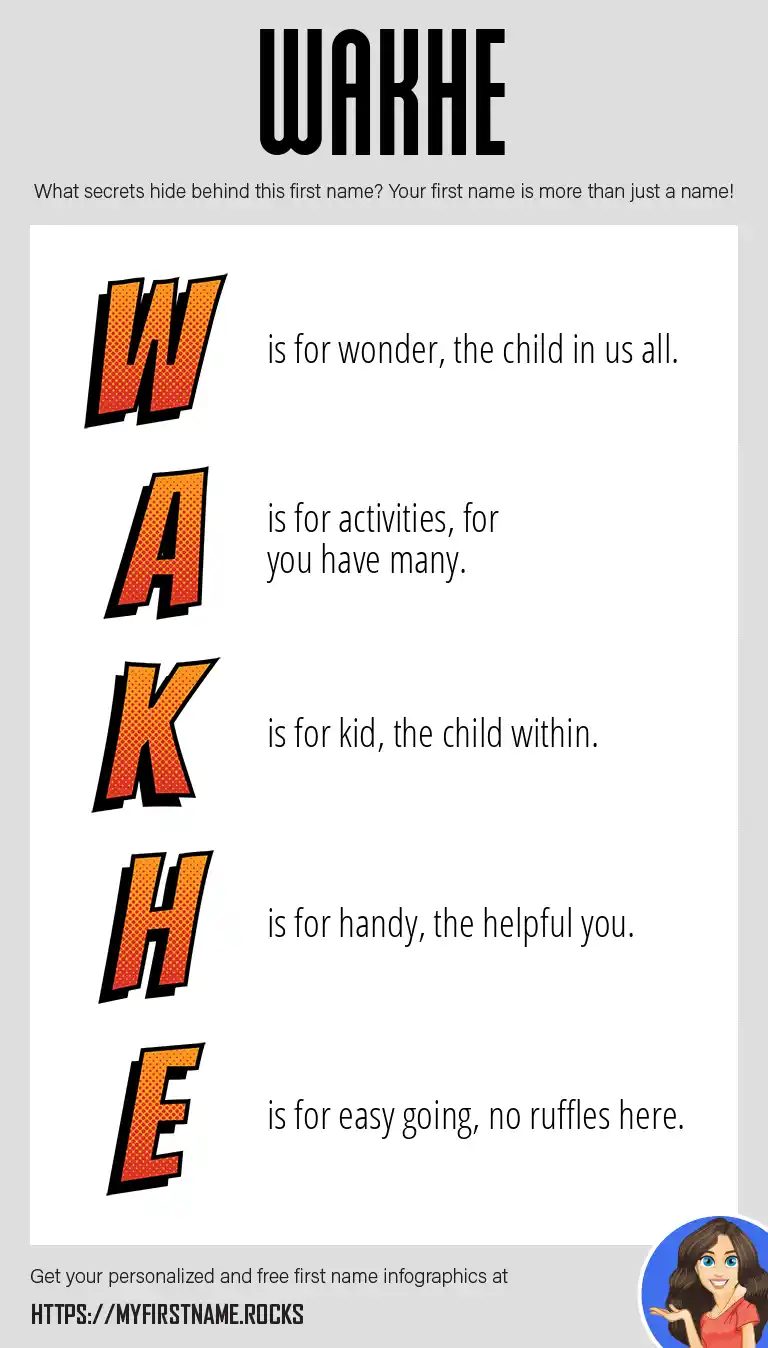 WAKHE

What secrets hide behind this first name? Your first name is more than just a name!

W is for wonder, the child in us all.

A is for activities, for you have many.

K is for kid, the child within.

H is for handy, the helpful you.

E is for easy going, no ruffles here.

Get your personalized and free first name infographics at

HTTPS://MYFIRSTNAME.ROCKS