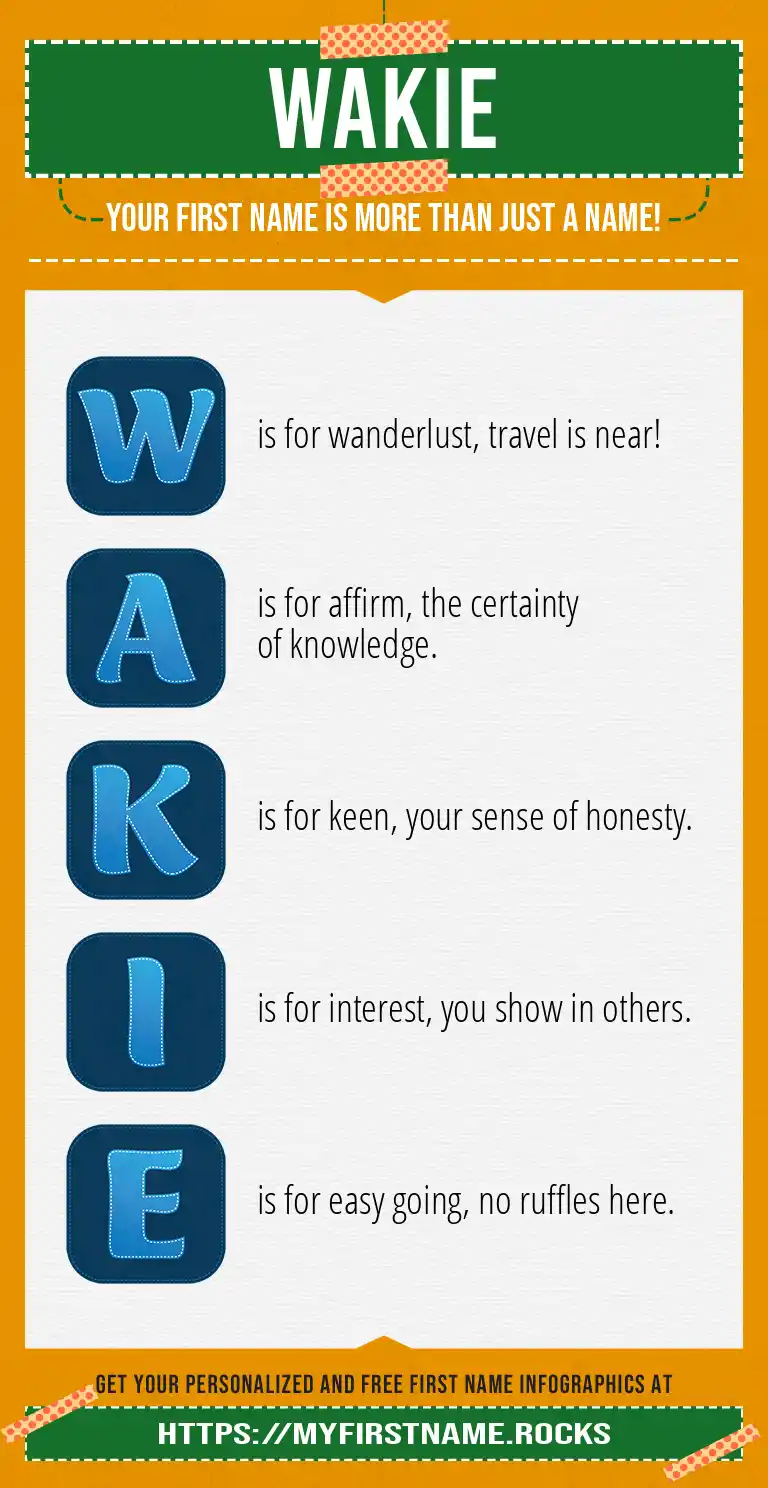 WAKIE

YOUR FIRST NAME IS MORE THAN JUST A NAME!

W is for wanderlust, travel is near!

A is for affirm, the certainty of knowledge.

K is for keen, your sense of honesty.

I is for interest, you show in others.

E is for easy going, no ruffles here.

GET YOUR PERSONALIZED AND FREE FIRST NAME INFOGRAPHICS AT

HTTPS://MYFIRSTNAME.ROCKS